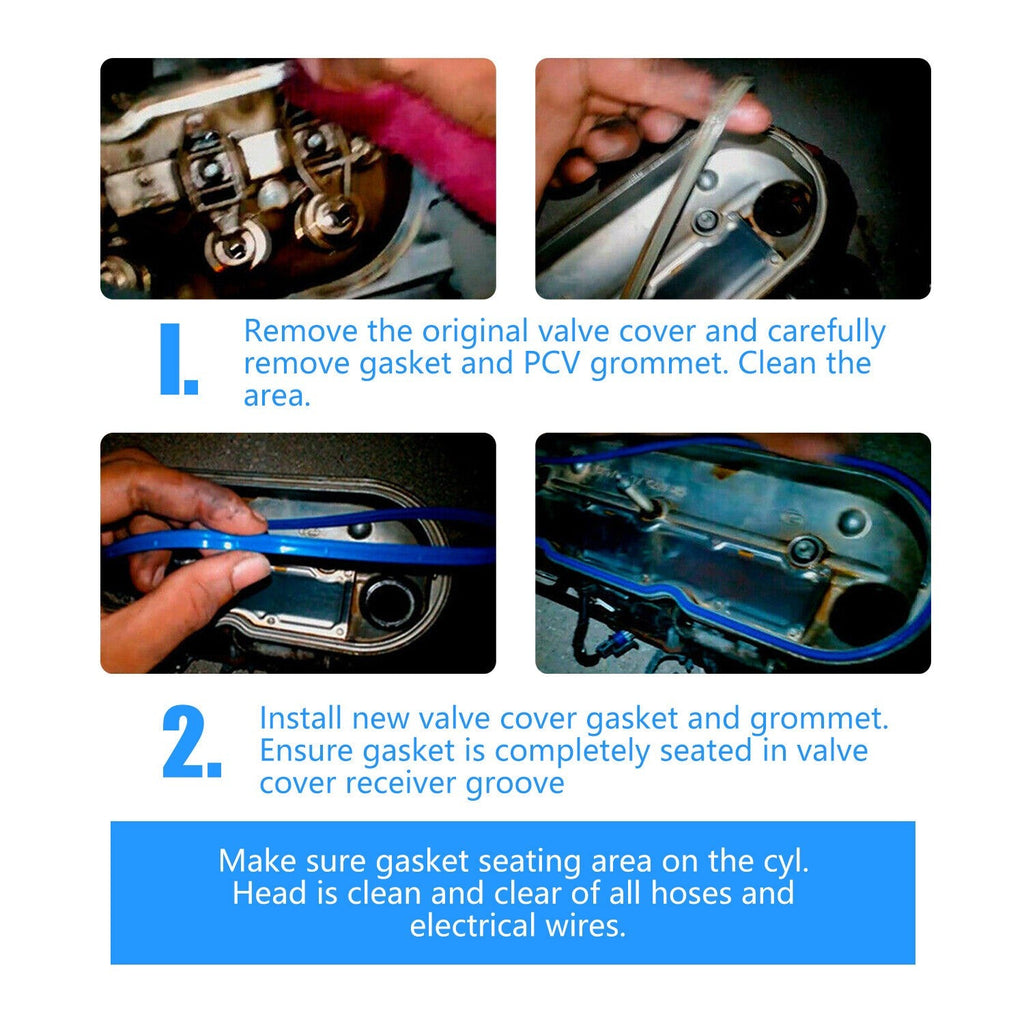 1. Remove the original valve cover and carefully remove gasket and PCV grommet. Clean the area.

2. Install new valve cover gasket and grommet. Ensure gasket is completely seated in valve cover receiver groove

Make sure gasket seating area on the cyl. Head is clean and clear of all hoses and electrical wires.