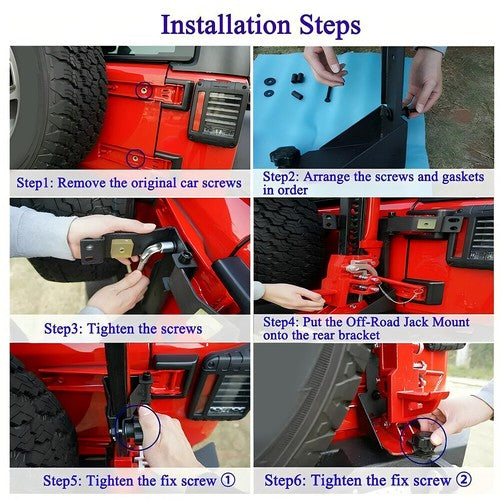 Installation Steps

Step1: Remove the original car screws

Step2: Arrange the screws and gaskets in order

Step3: Tighten the screws

Step4: Put the Off-Road Jack Mount onto the rear bracket

Step5: Tighten the fix screw ①

Step6: Tighten the fix screw ②