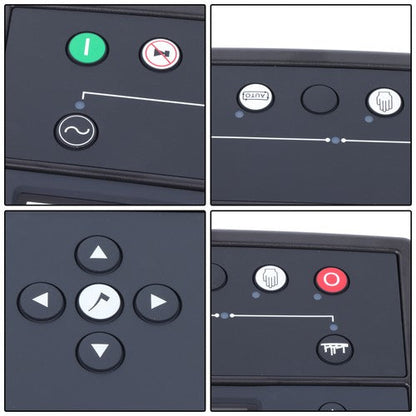 AUTO