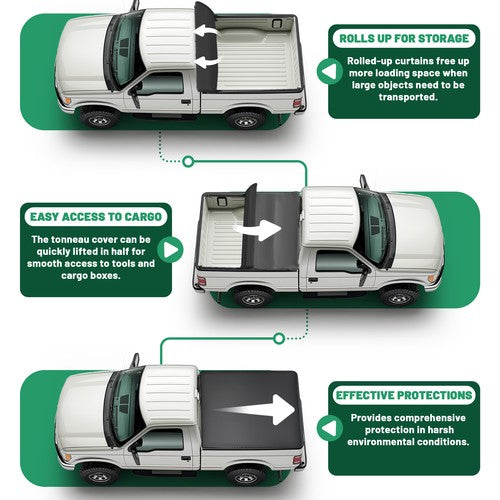 ROLLS UP FOR STORAGE

Rolled-up curtains free up more loading space when large objects need to be transported.

EASY ACCESS TO CARGO

The tonneau cover can be quickly lifted in half for smooth access to tools and cargo boxes.

EFFECTIVE PROTECTIONS

Provides comprehensive protection in harsh environmental conditions.