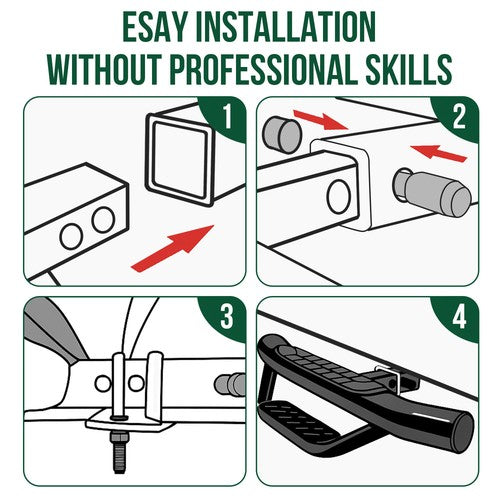 ESAY INSTALLATION
WITHOUT PROFESSIONAL SKILLS

1

2

3

4