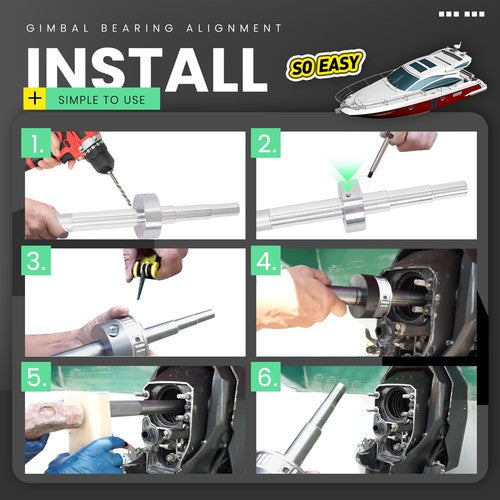 GIMBAL BEARING ALIGNMENT

INSTALL

SO EASY

+ SIMPLE TO USE

1.

2.

3.

4.

5.

6.