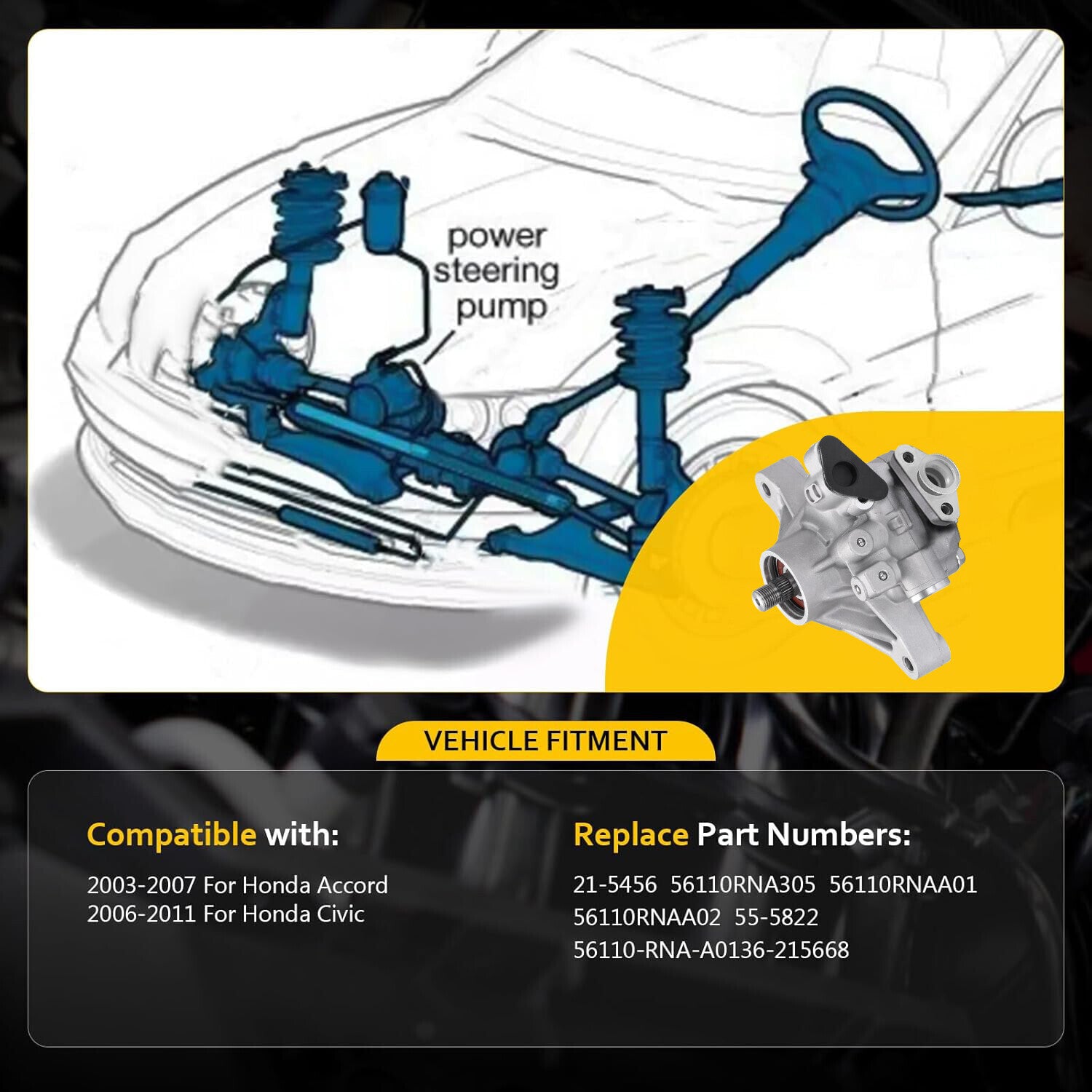 power steering pump

VEHICLE FITMENT

Compatible with:

2003-2007 For Honda Accord
2006-2011 For Honda Civic

Replace Part Numbers:

21-5456 56110RNA305 56110RNAA01
56110RNAA02 55-5822
56110-RNA-A0136-215668