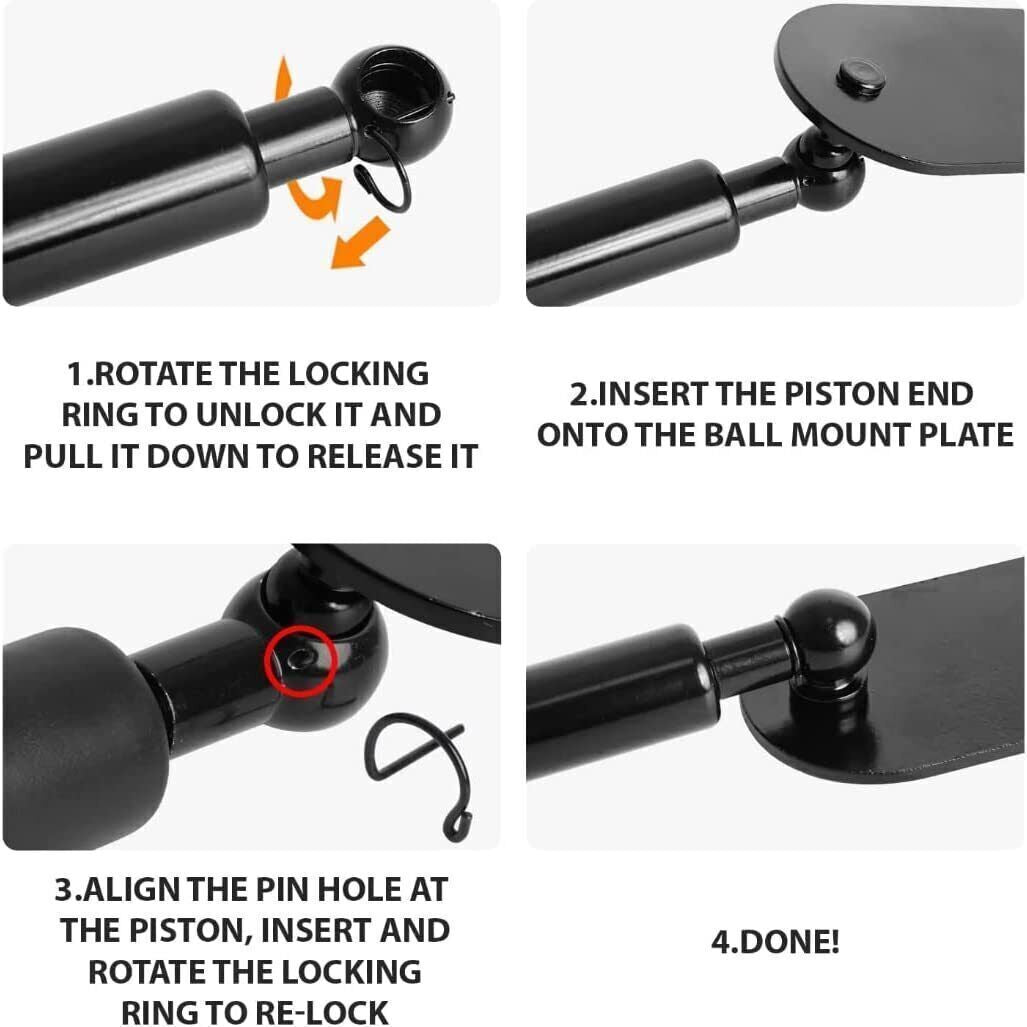 1.ROTATE THE LOCKING RING TO UNLOCK IT AND PULL IT DOWN TO RELEASE IT

2.INSERT THE PISTON END ONTO THE BALL MOUNT PLATE

3.ALIGN THE PIN HOLE AT THE PISTON, INSERT AND ROTATE THE LOCKING RING TO RE-LOCK

4.DONE!