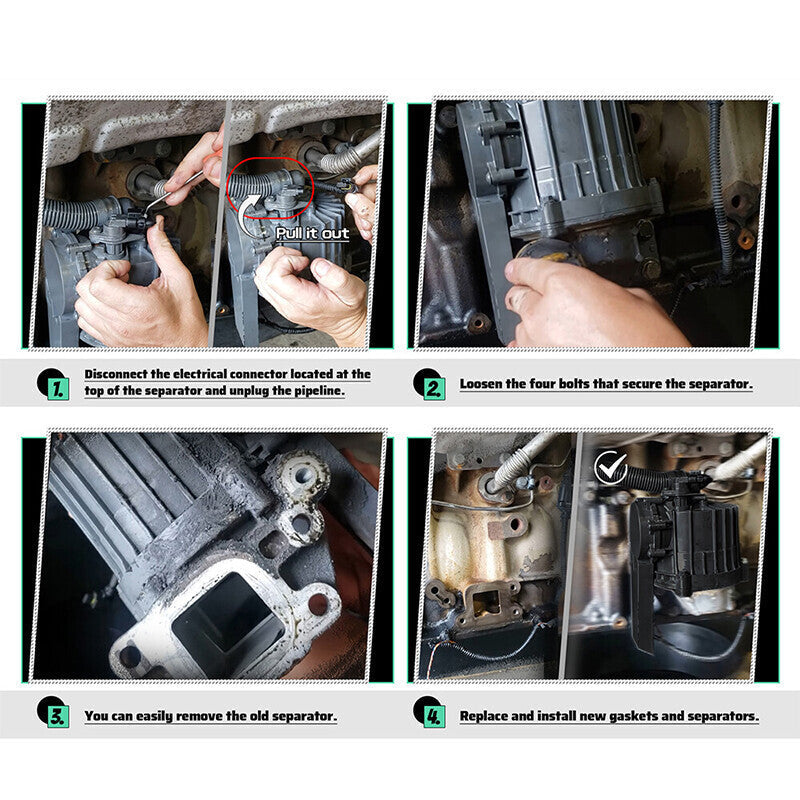 Pull it out

1. Disconnect the electrical connector located at the top of the separator and unplug the pipeline.

2. Loosen the four bolts that secure the separator.

3. You can easily remove the old separator.

4. Replace and install new gaskets and separators.