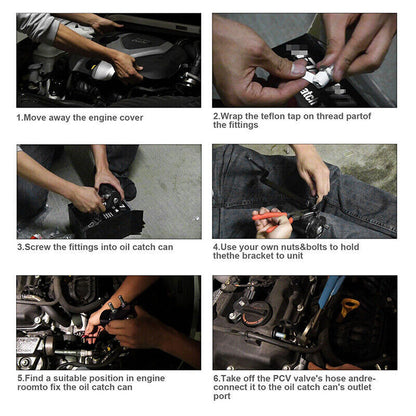 1.Move away the engine cover

2.Wrap the teflon tap on thread partof the fittings

3.Screw the fittings into oil catch can

4.Use your own nuts&bolts to hold thethe bracket to unit

5.Find a suitable position in engine roomto fix the oil catch can

6.Take off the PCV valve's hose andreconnect it to the oil catch can's outlet port