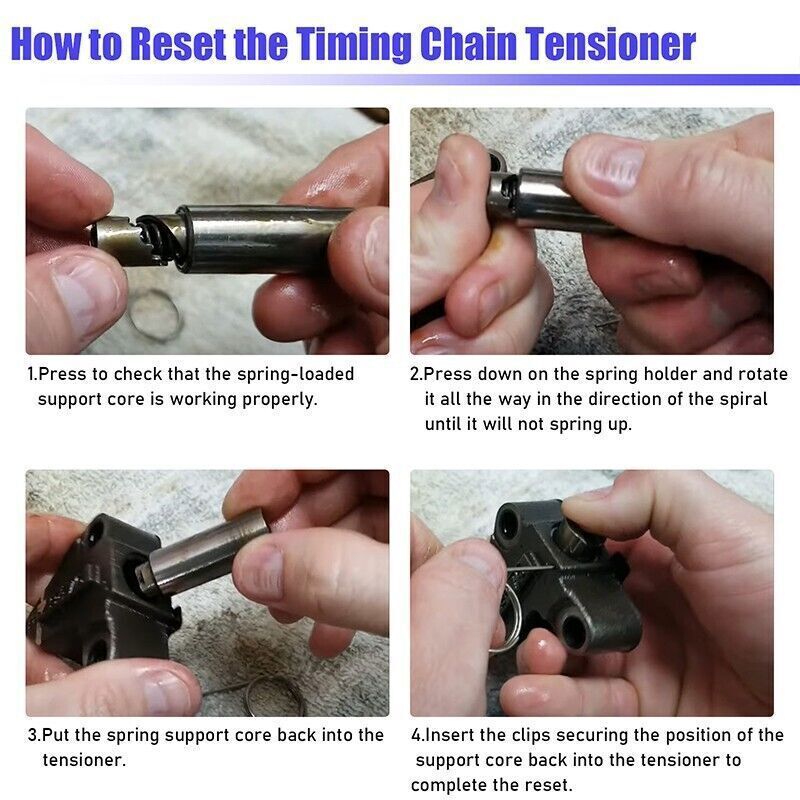 How to Reset the Timing Chain Tensioner

1.Press to check that the spring-loaded support core is working properly.

2.Press down on the spring holder and rotate it all the way in the direction of the spiral until it will not spring up.

3.Put the spring support core back into the tensioner.

4.Insert the clips securing the position of the support core back into the tensioner to complete the reset.