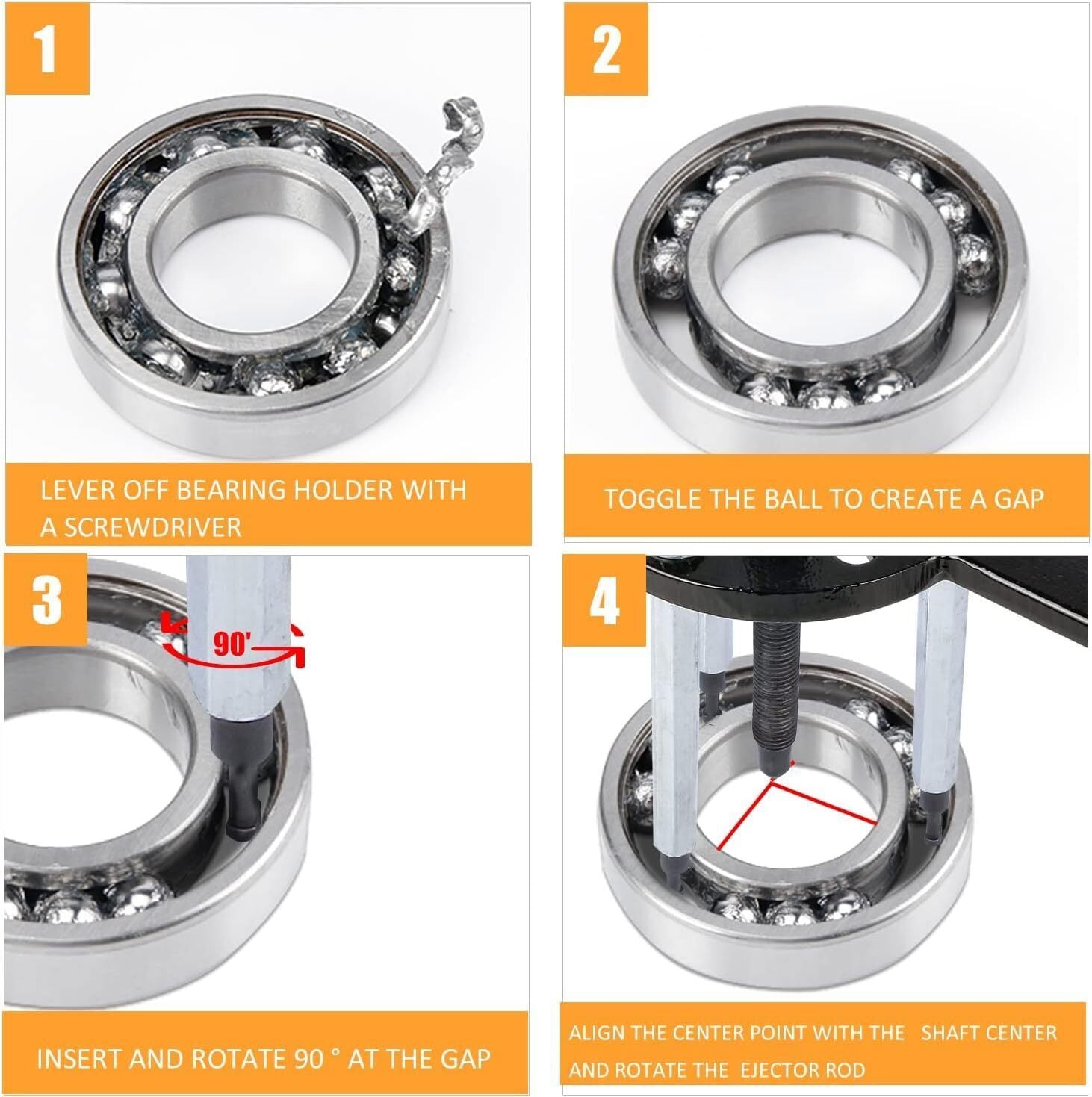 1

LEVER OFF BEARING HOLDER WITH A SCREWDRIVER

2

TOGGLE THE BALL TO CREATE A GAP

3

90'

INSERT AND ROTATE 90 ° AT THE GAP

4

ALIGN THE CENTER POINT WITH THE SHAFT CENTER AND ROTATE THE EJECTOR ROD