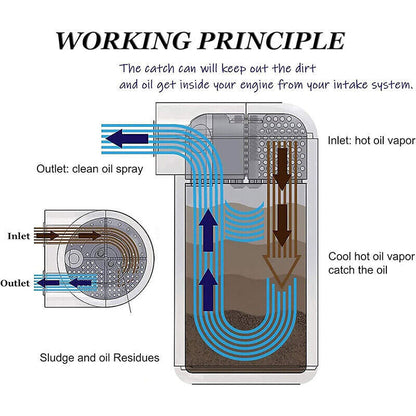 WORKING PRINCIPLE

The catch can will keep out the dirt and oil get inside your engine from your intake system.

Inlet: hot oil vapor

Outlet: clean oil spray

Inlet

Outlet

Cool hot oil vapor catch the oil

Sludge and oil Residues