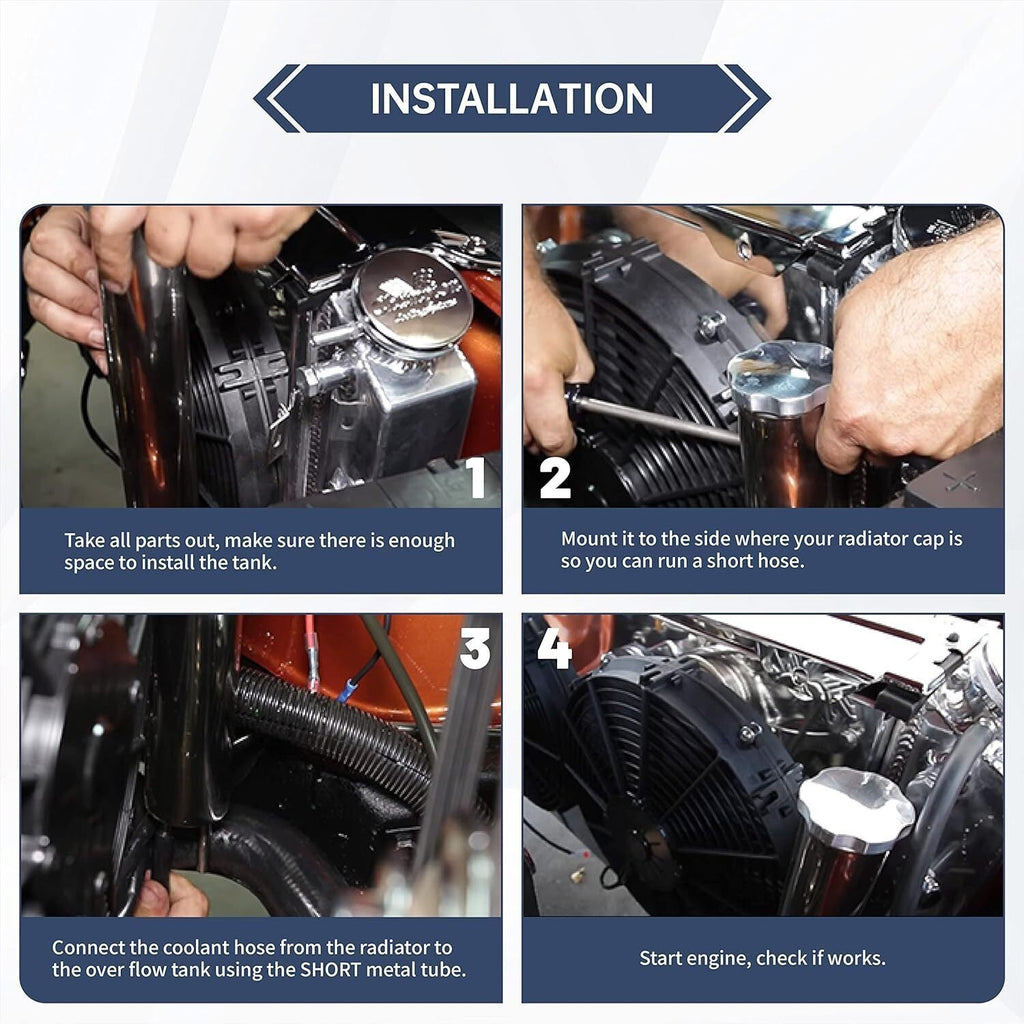 INSTALLATION

1

Take all parts out, make sure there is enough space to install the tank.

2

Mount it to the side where your radiator cap is so you can run a short hose.

3

Connect the coolant hose from the radiator to the over flow tank using the SHORT metal tube.

4

Start engine, check if works.