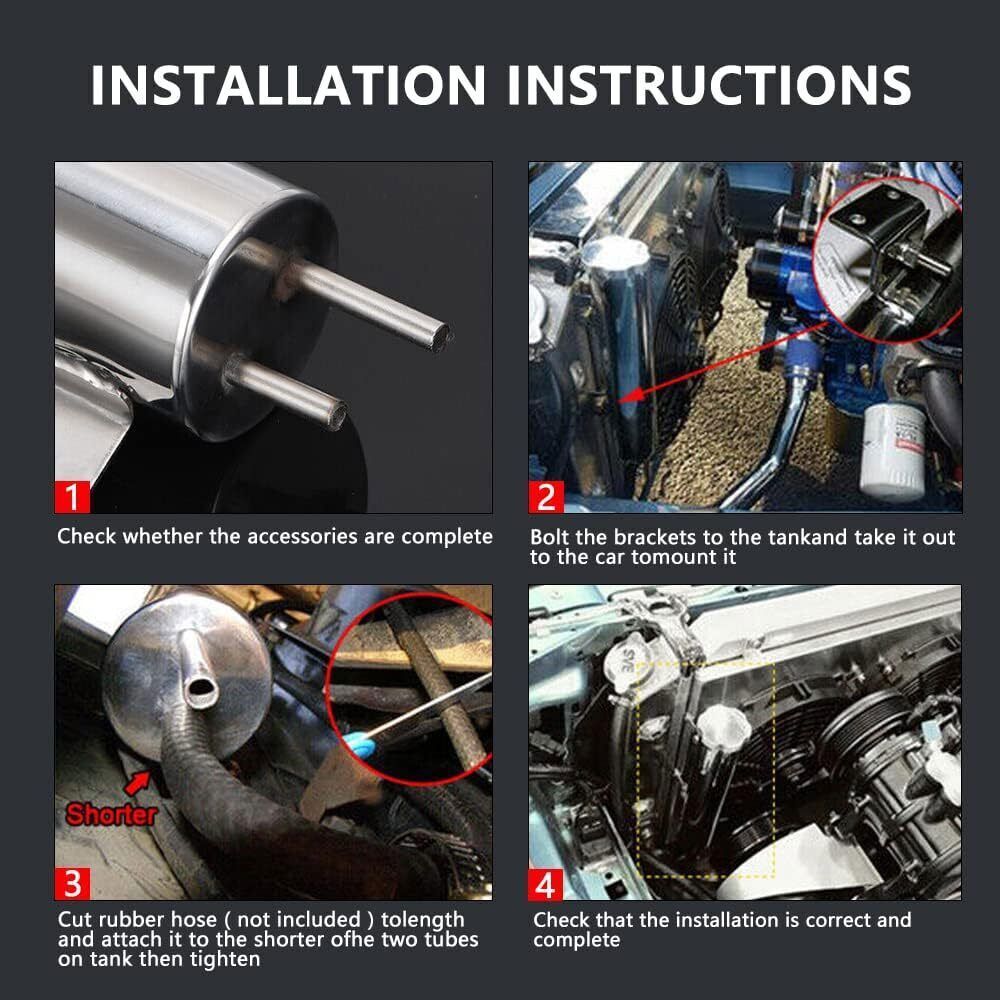 INSTALLATION INSTRUCTIONS

1

Check whether the accessories are complete

2

Bolt the brackets to the tankand take it out to the car tomount it

Shorter

3

Cut rubber hose ( not included ) tolength and attach it to the shorter ofhe two tubes on tank then tighten

4

Check that the installation is correct and complete