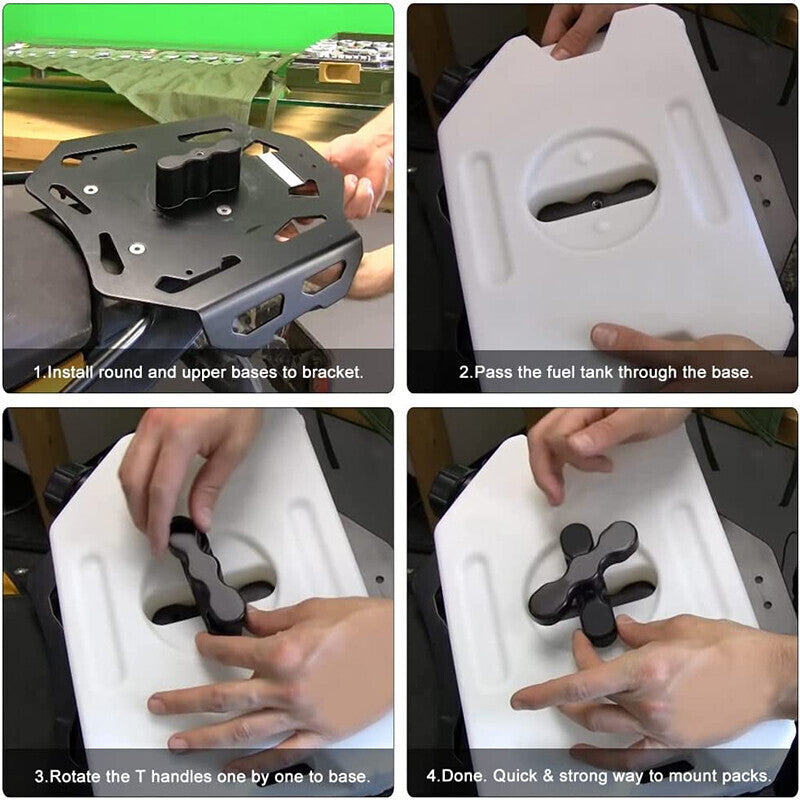 1.Install round and upper bases to bracket.

2.Pass the fuel tank through the base.

3.Rotate the T handles one by one to base.

4.Done. Quick & strong way to mount packs.