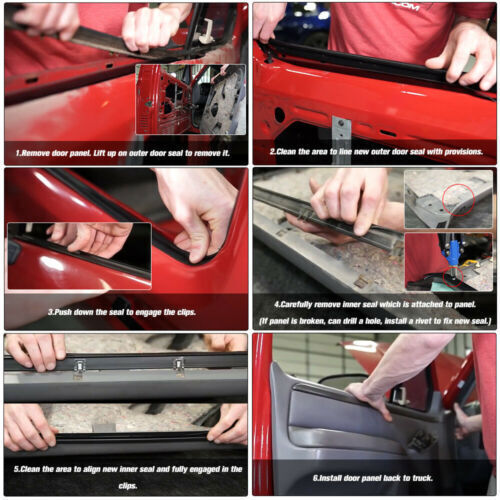 1.Remove door panel. Lift up on outer door seal to remove it.

2.Clean the area to line new outer door seal with provisions.

3.Push down the seal to engage the clips.

4.Carefully remove inner seal which is attached to panel.
(If panel is broken, can drill a hole, install a rivet to fix new seal.)

5.Clean the area to align new inner seal and fully engaged in the clips.

6.Install door panel back to truck.