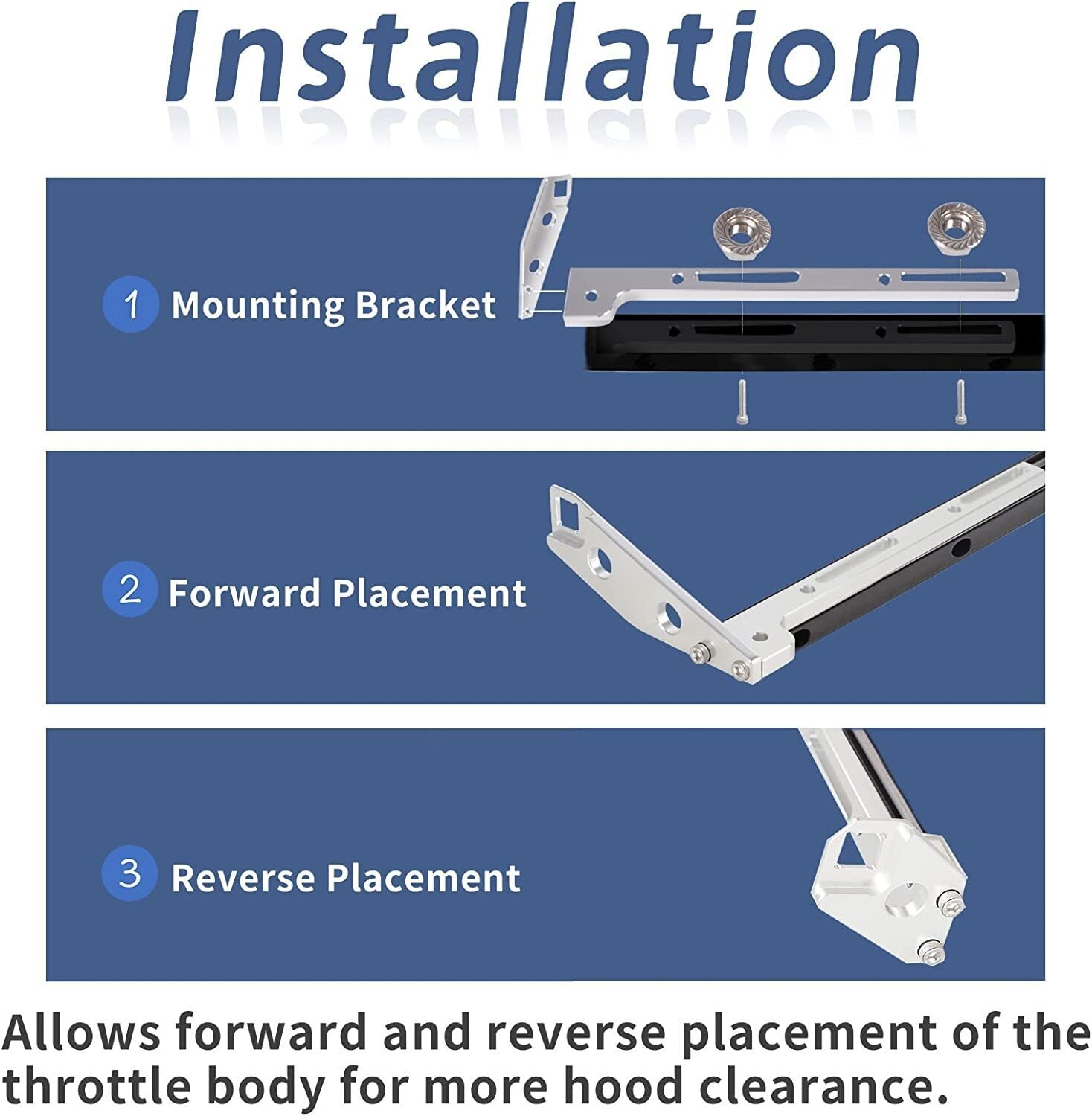 Installation

1 Mounting Bracket

2 Forward Placement

3 Reverse Placement

Allows forward and reverse placement of the throttle body for more hood clearance.