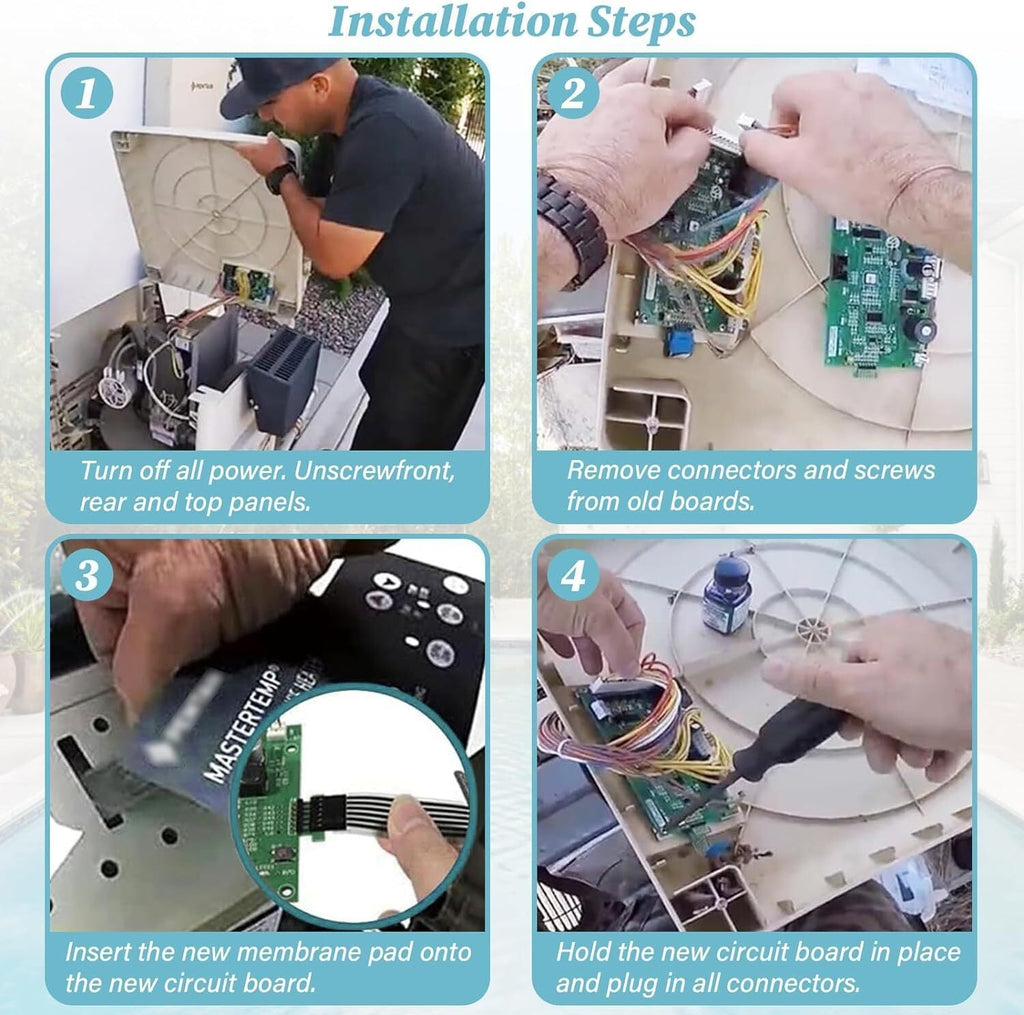 Installation Steps

1

Turn off all power. Unscrewfront, rear and top panels.

2

Remove connectors and screws from old boards.

3

MASTERTEMP

Insert the new membrane pad onto the new circuit board.

4

Hold the new circuit board in place and plug in all connectors.