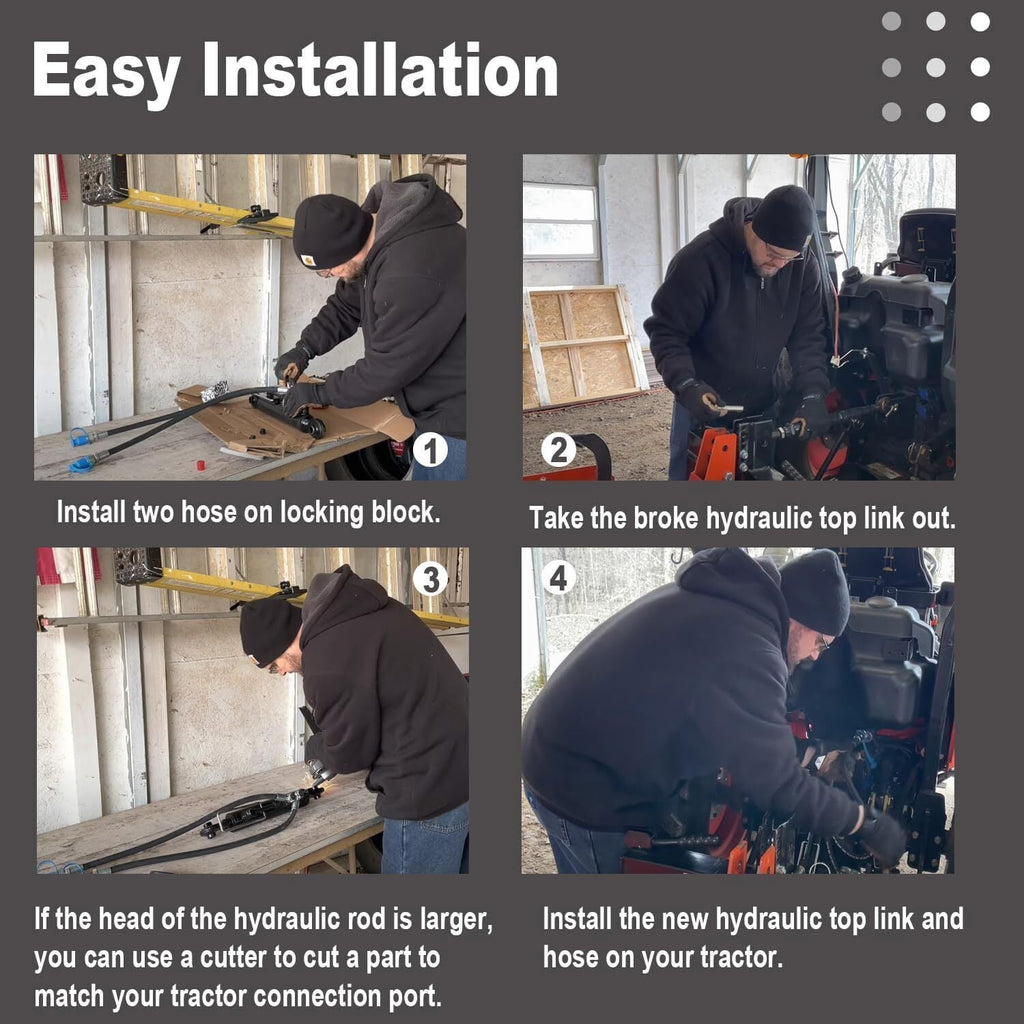 Easy Installation

1

Install two hose on locking block.

2

Take the broke hydraulic top link out.

3

If the head of the hydraulic rod is larger, you can use a cutter to cut a part to match your tractor connection port.

4

Install the new hydraulic top link and hose on your tractor.