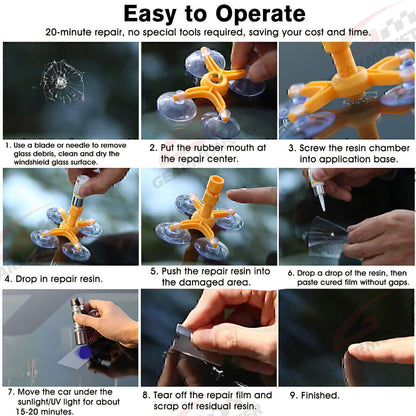 Easy to Operate

20-minute repair, no special tools required, saving your cost and time.

1. Use a blade or needle to remove glass debris, clean and dry the windshield glass surface.

2. Put the rubber mouth at the repair center.

3. Screw the resin chamber into application base.

4. Drop in repair resin.

5. Push the repair resin into the damaged area.

6. Drop a drop of the resin, then paste cured film without gaps.

7. Move the car under the sunlight/UV light for about 15-20 minutes.

8. Tear off the repair film and scrap off residual resin.

9. Finished.