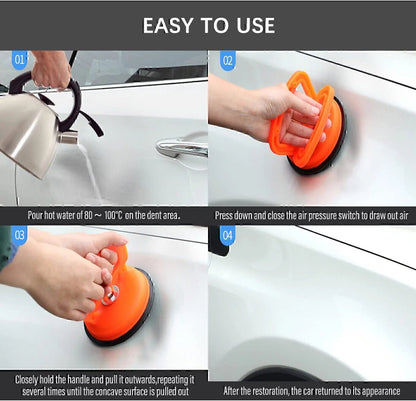 EASY TO USE

01

Pour hot water of 80 ~ 100℃ on the dent area.

02

Press down and close the air pressure switch to draw out air

03

Closely hold the handle and pull it outwards,repeating it several times until the concave surface is pulled out

04

After the restoration, the car returned to its appearance