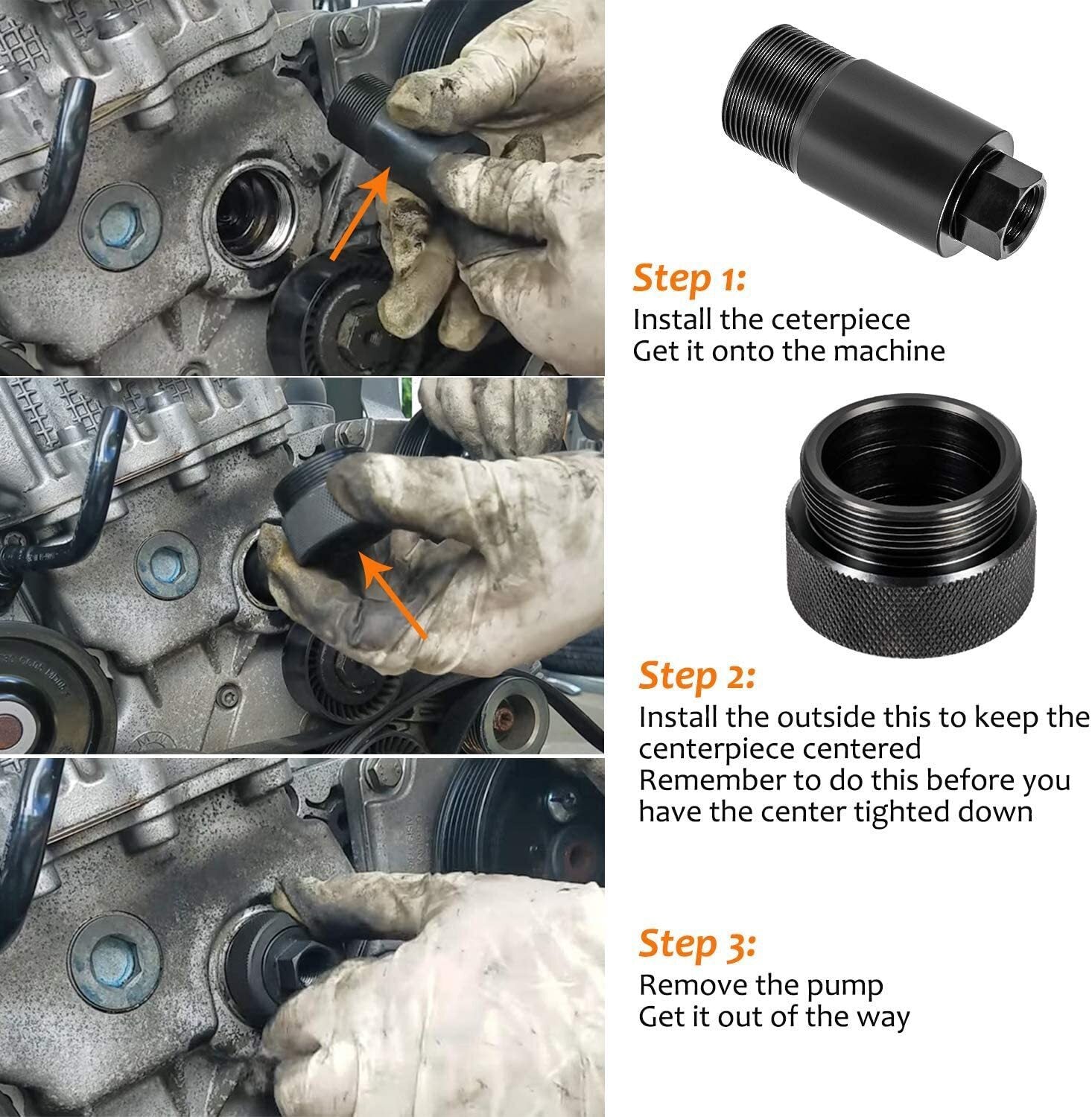 Step 1:
Install the ceterpiece
Get it onto the machine

Step 2:
Install the outside this to keep the centerpiece centered
Remember to do this before you have the center tighted down

Step 3:
Remove the pump
Get it out of the way