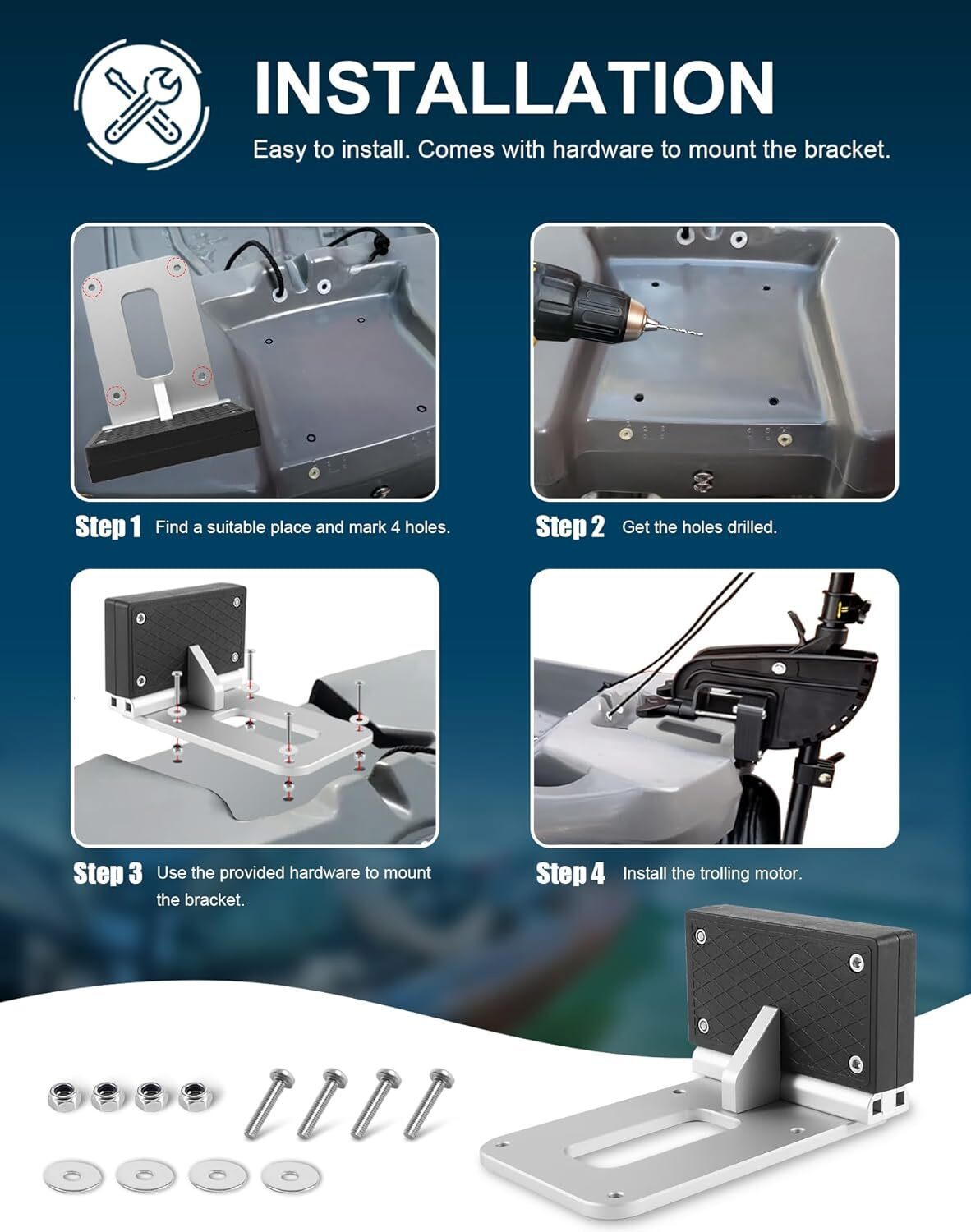 INSTALLATION

Easy to install. Comes with hardware to mount the bracket.

Step 1 Find a suitable place and mark 4 holes.

Step 2 Get the holes drilled.

Step 3 Use the provided hardware to mount the bracket.

Step 4 Install the trolling motor.