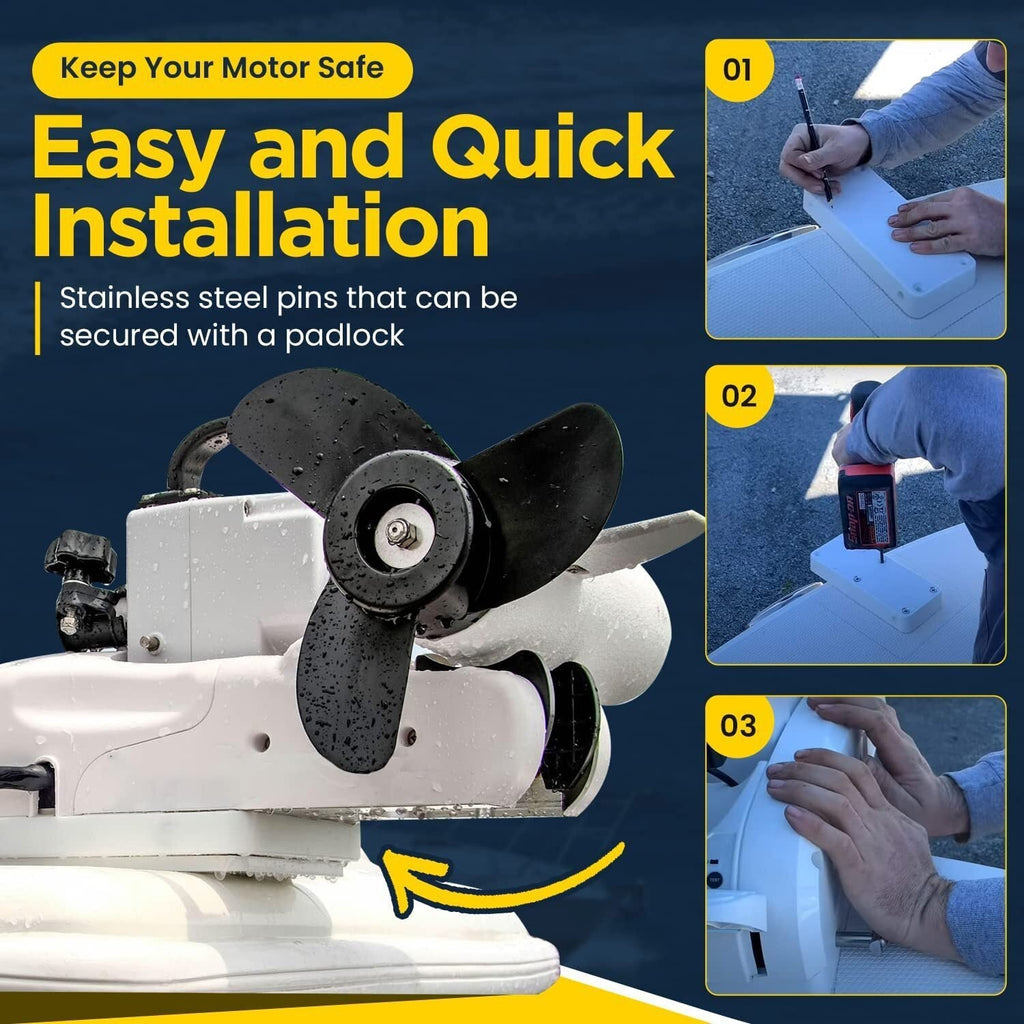 Keep Your Motor Safe

Easy and Quick Installation

Stainless steel pins that can be secured with a padlock

01

02

03