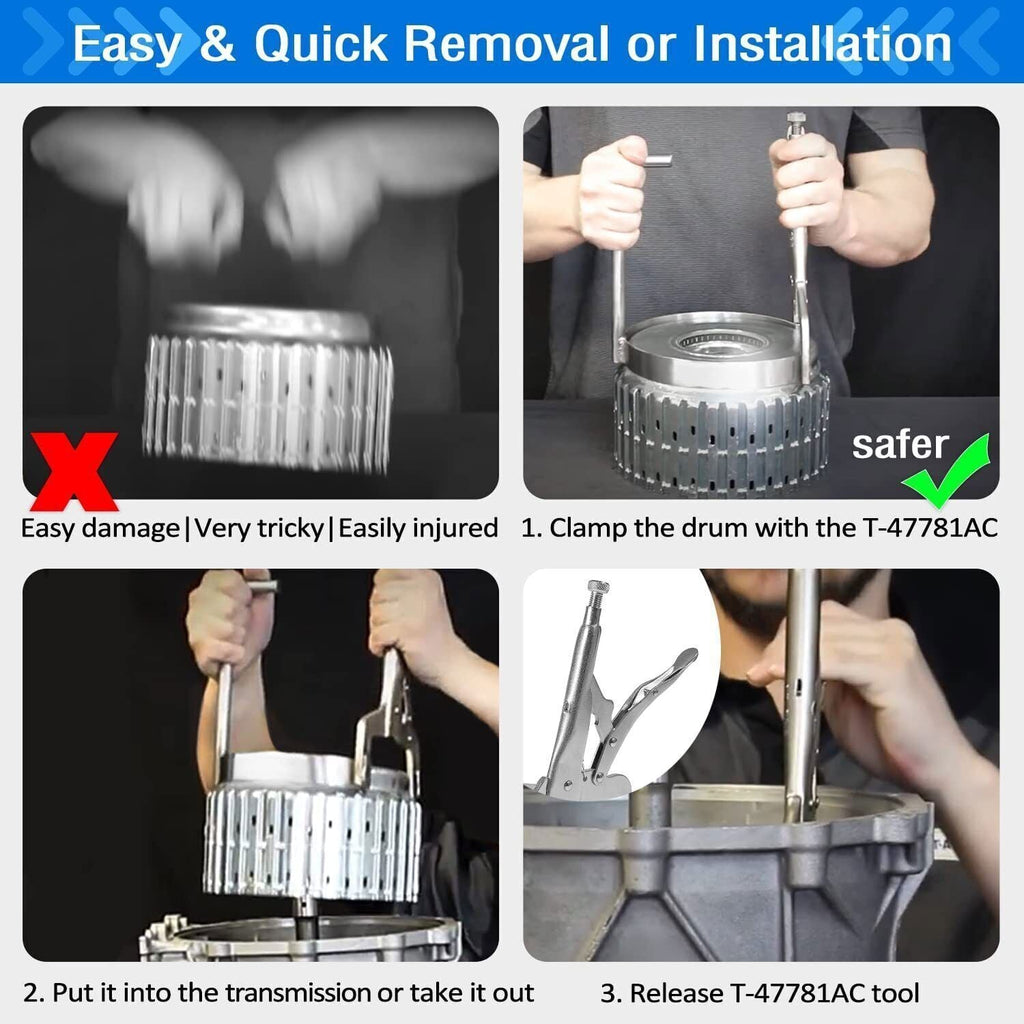 Easy & Quick Removal or Installation

Easy damage|Very tricky|Easily injured

safer

1. Clamp the drum with the T-47781AC

2. Put it into the transmission or take it out

3. Release T-47781AC tool