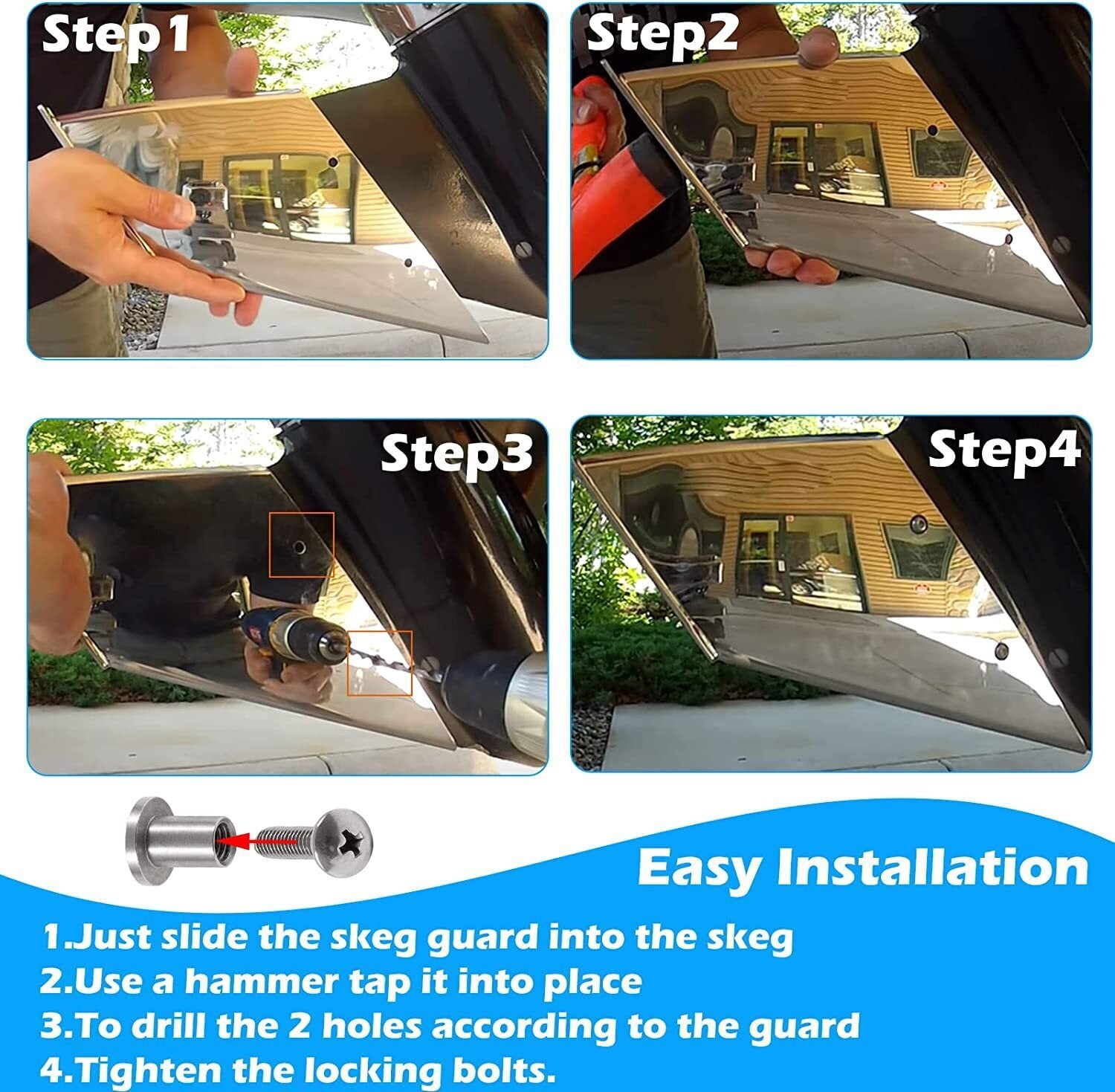 Step1

Step2

Step3

Step4

Easy Installation

1.Just slide the skeg guard into the skeg
2.Use a hammer tap it into place
3.To drill the 2 holes according to the guard
4.Tighten the locking bolts.