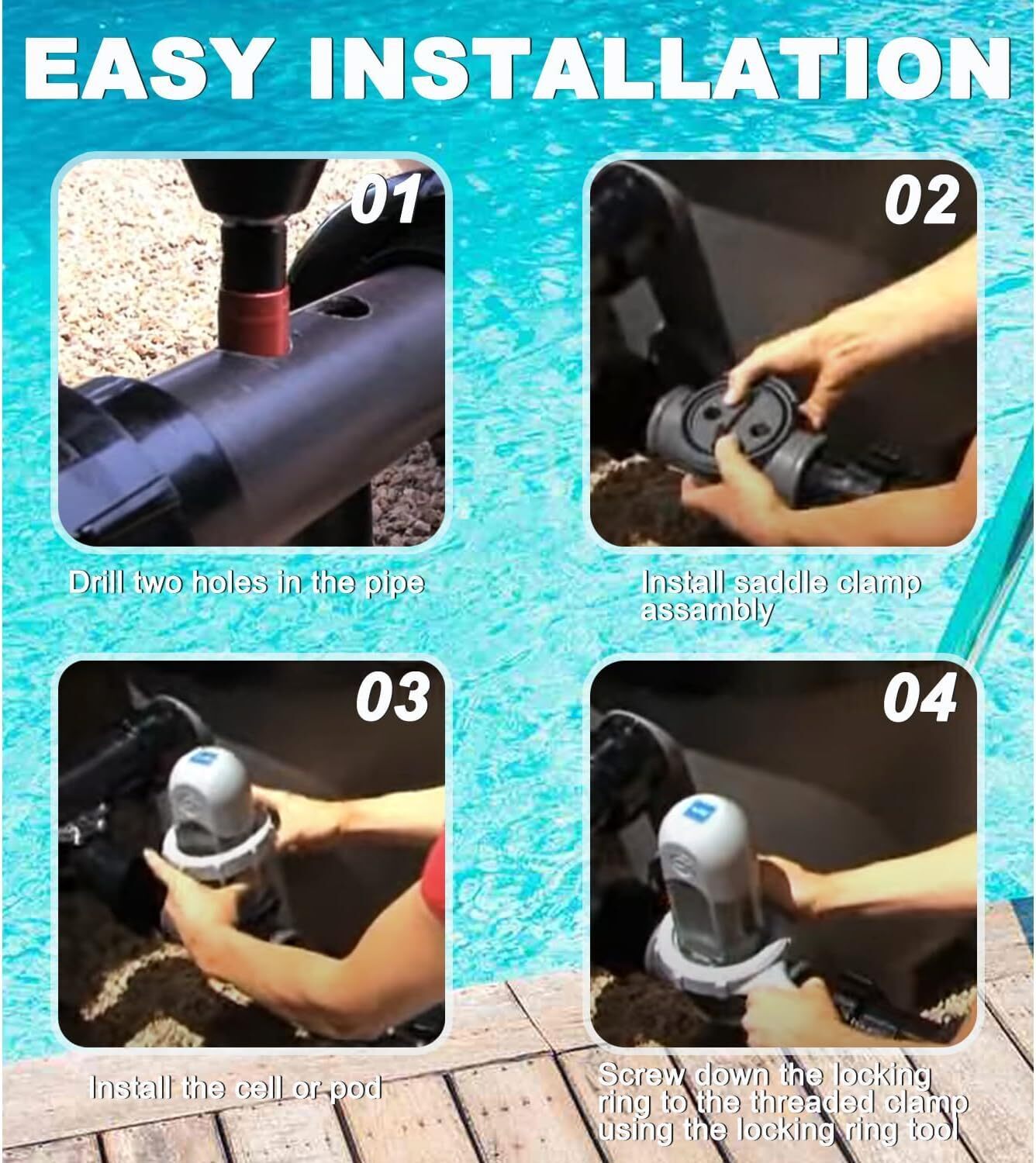 EASY INSTALLATION

01

Drill two holes in the pipe

02

Install saddle clamp assambly

03

Install the cell or pod

04

Screw down the locking ring to the threaded clamp using the locking ring tool