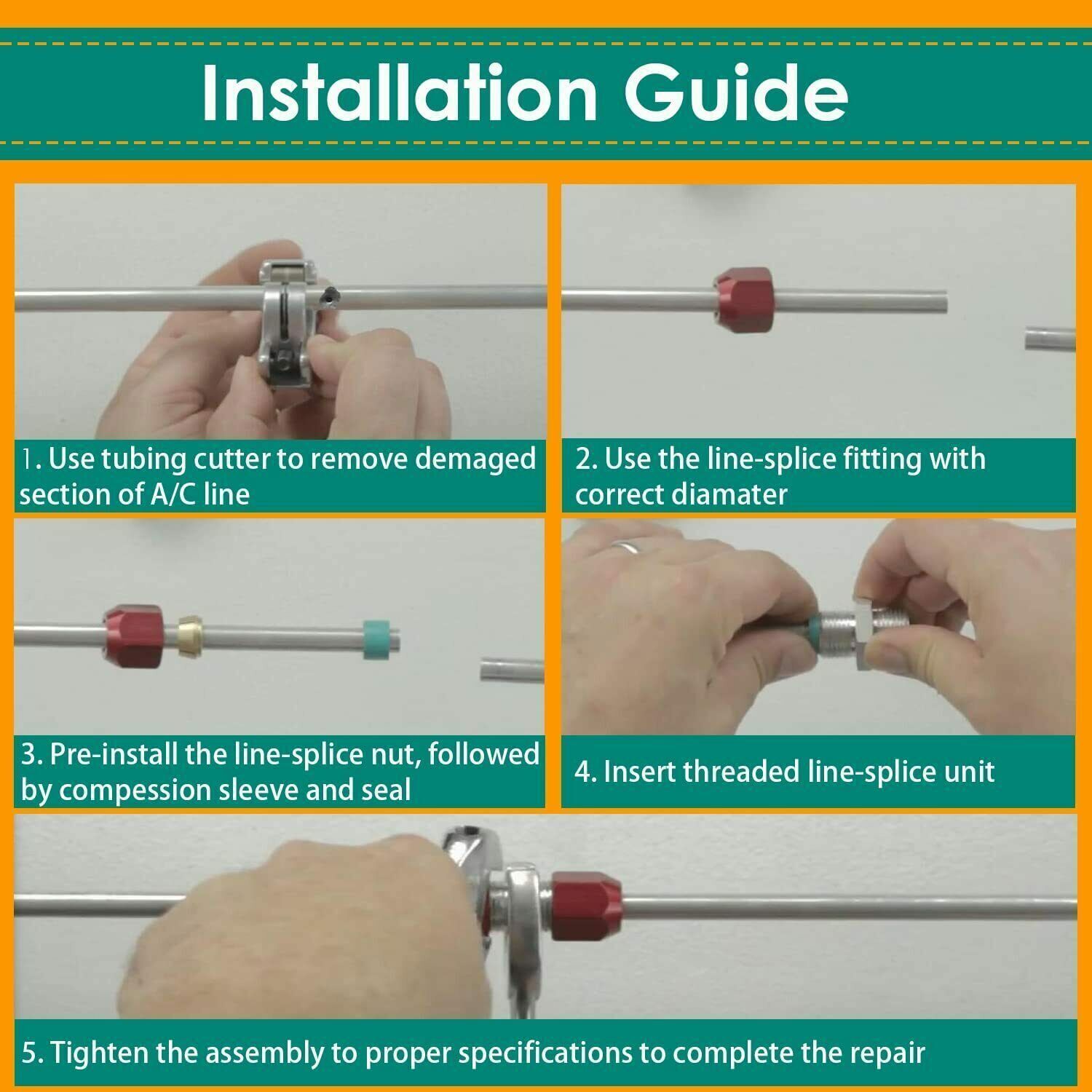 Installation Guide

1. Use tubing cutter to remove demaged section of A/C line

2. Use the line-splice fitting with correct diamater

3. Pre-install the line-splice nut, followed by compession sleeve and seal

4. Insert threaded line-splice unit

5. Tighten the assembly to proper specifications to complete the repair