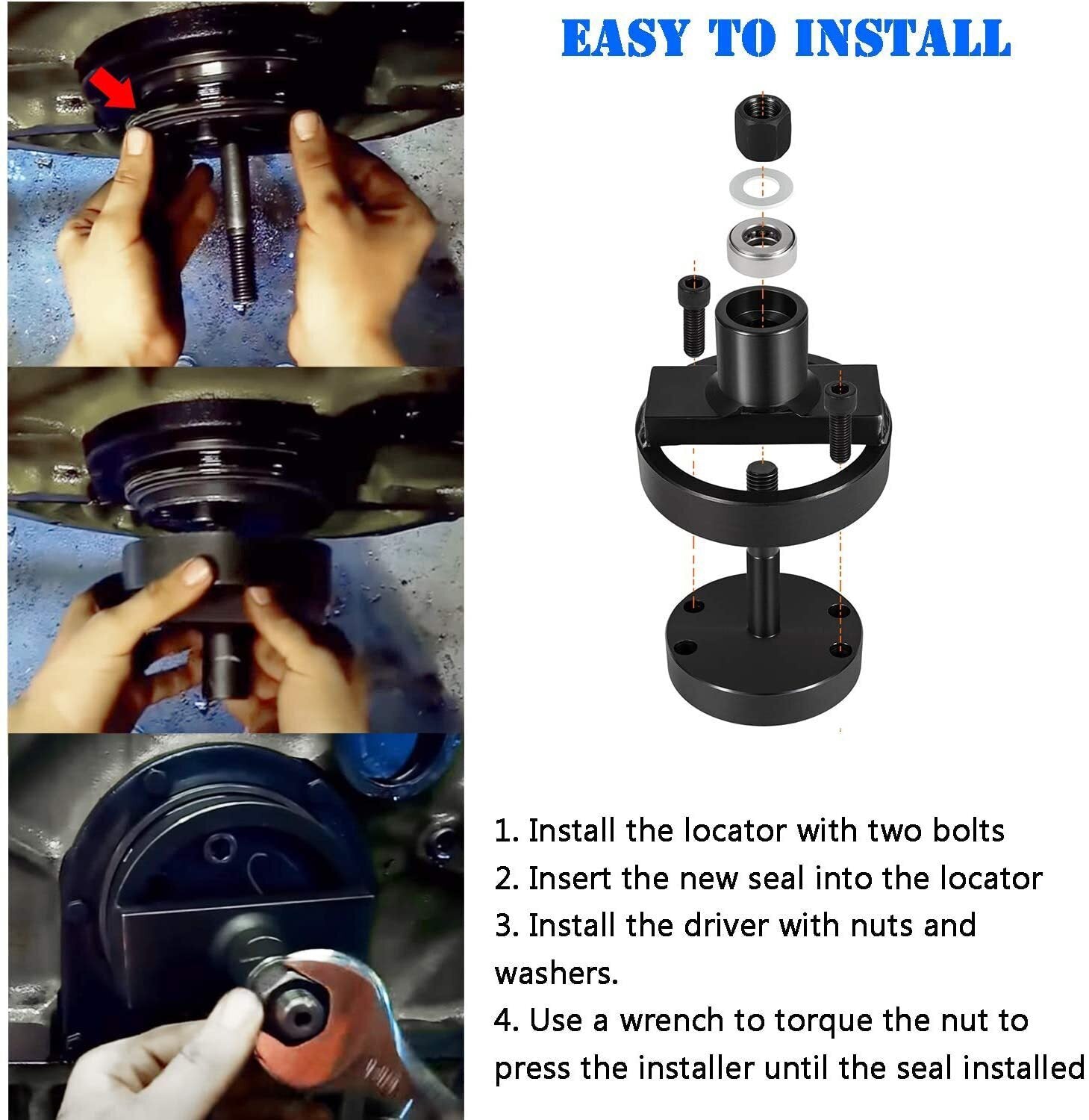 EASY TO INSTALL

1. Install the locator with two bolts
2. Insert the new seal into the locator
3. Install the driver with nuts and washers.
4. Use a wrench to torque the nut to press the installer until the seal installed