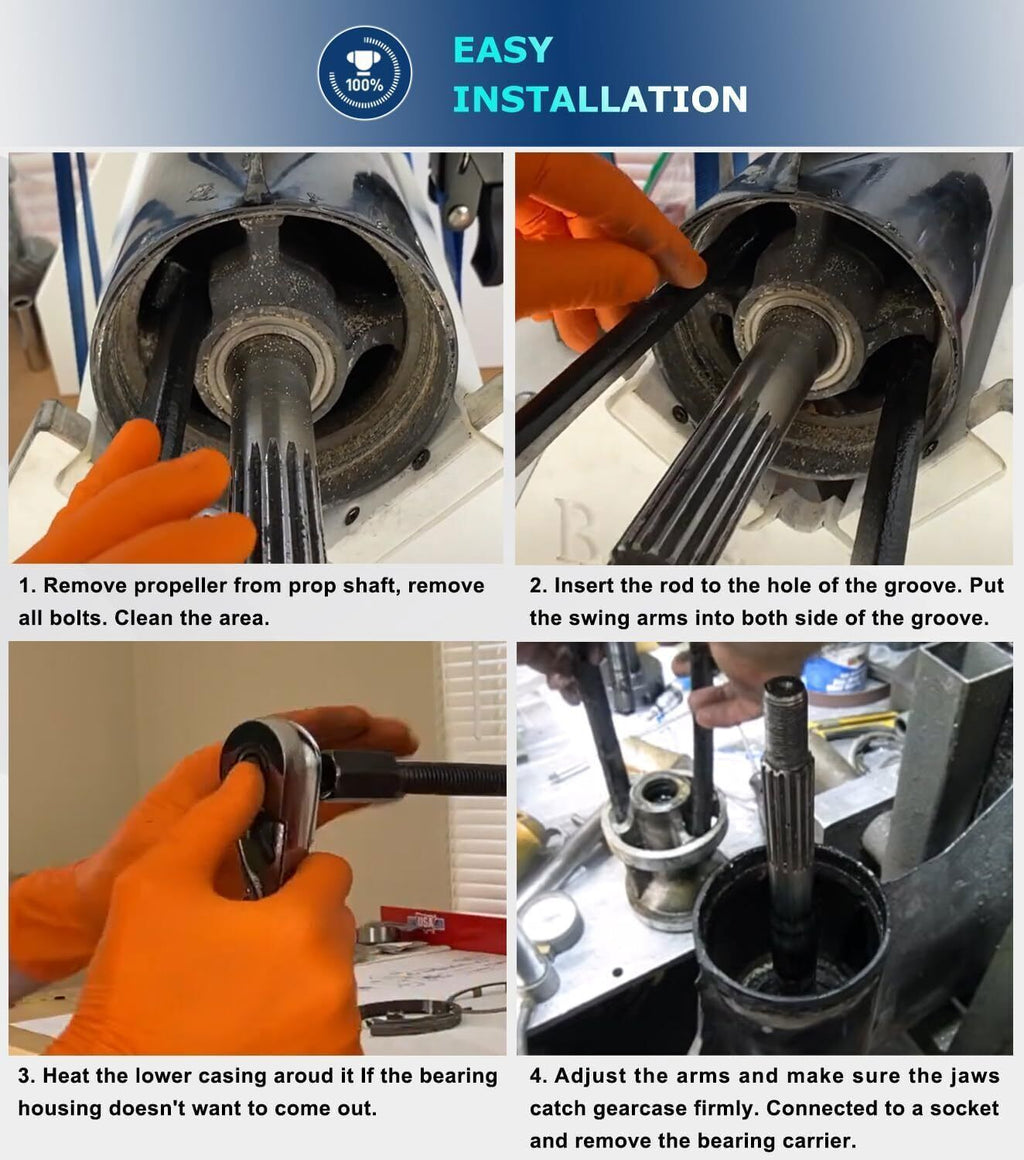 100%

EASY INSTALLATION

1. Remove propeller from prop shaft, remove all bolts. Clean the area.

2. Insert the rod to the hole of the groove. Put the swing arms into both side of the groove.

USA

3. Heat the lower casing aroud it If the bearing housing doesn't want to come out.

4. Adjust the arms and make sure the jaws catch gearcase firmly. Connected to a socket and remove the bearing carrier.