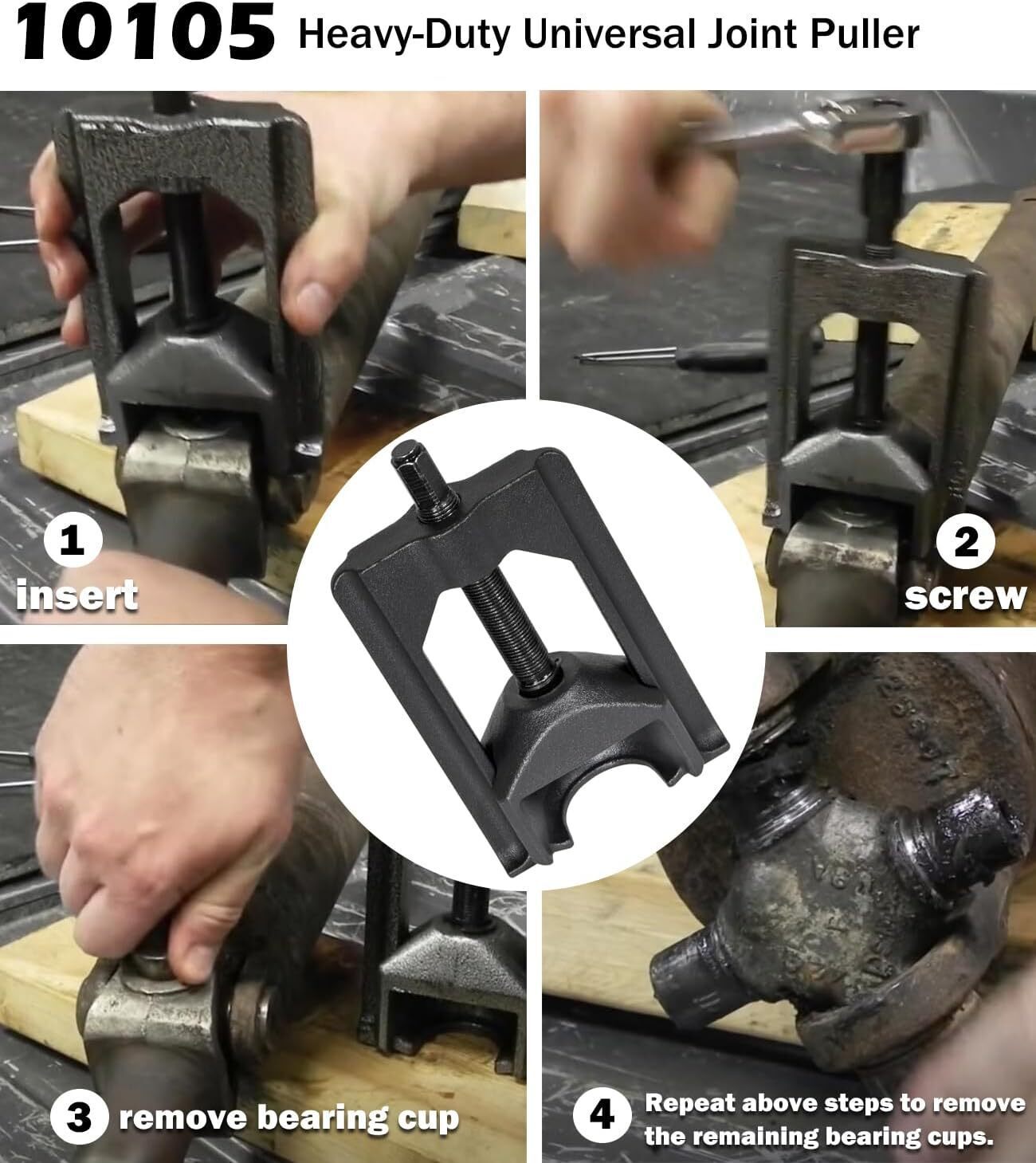 10105 Heavy-Duty Universal Joint Puller

1 insert

2 screw

3 remove bearing cup

4 Repeat above steps to remove the remaining bearing cups.