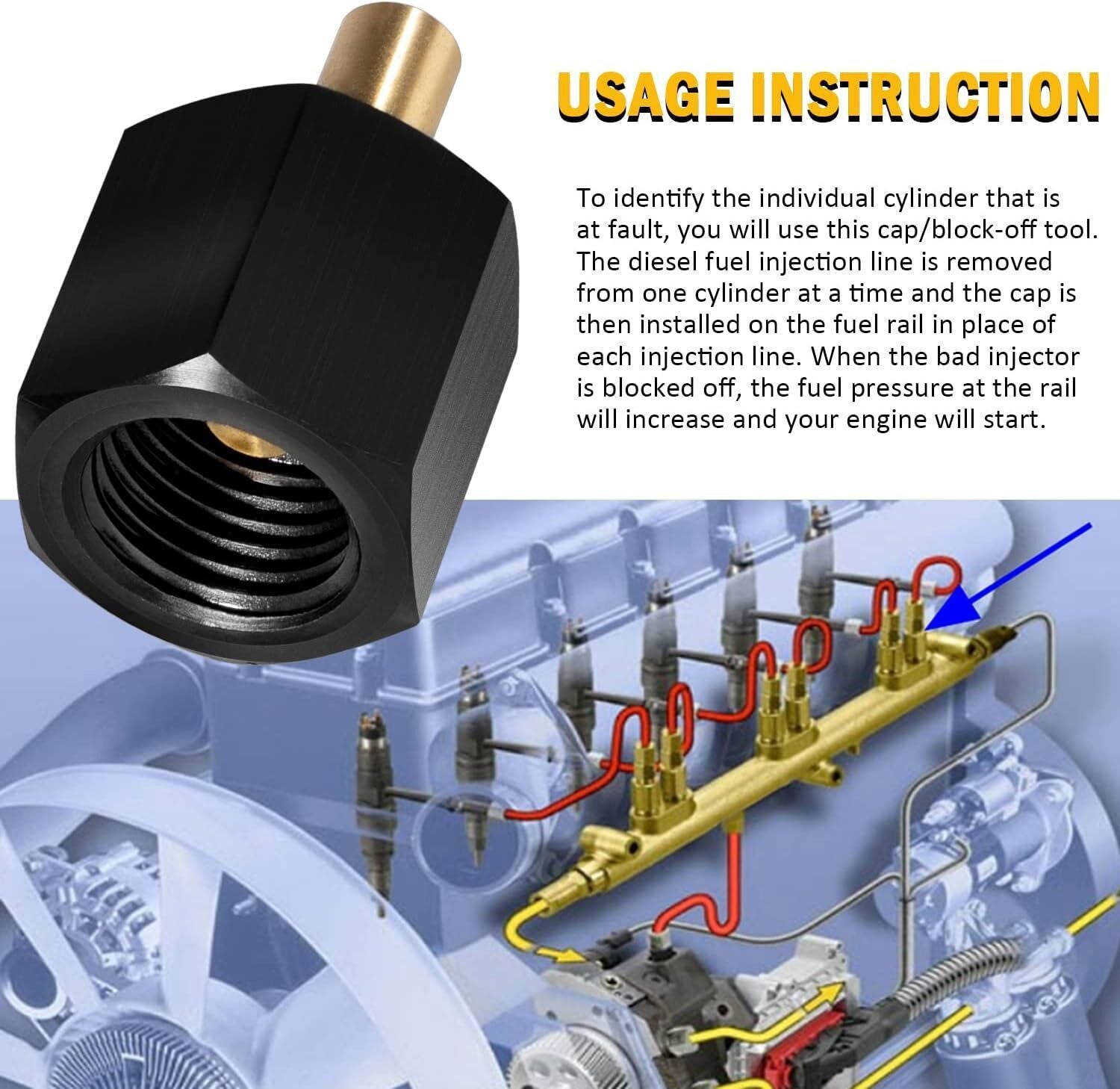 USAGE INSTRUCTION

To identify the individual cylinder that is at fault, you will use this cap/block-off tool. The diesel fuel injection line is removed from one cylinder at a time and the cap is then installed on the fuel rail in place of each injection line. When the bad injector is blocked off, the fuel pressure at the rail will increase and your engine will start.