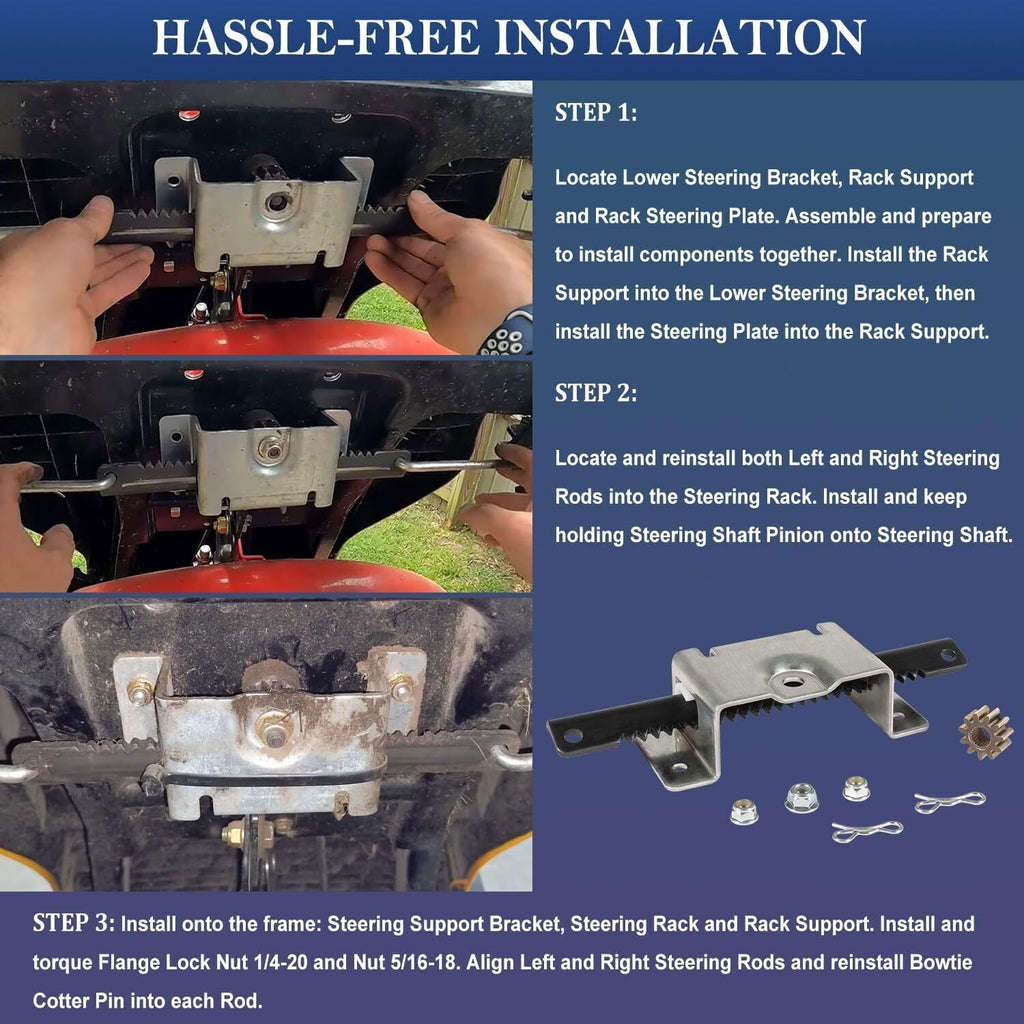 HASSLE-FREE INSTALLATION

STEP 1:

Locate Lower Steering Bracket, Rack Support and Rack Steering Plate. Assemble and prepare to install components together. Install the Rack Support into the Lower Steering Bracket, then install the Steering Plate into the Rack Support.

STEP 2:

Locate and reinstall both Left and Right Steering Rods into the Steering Rack. Install and keep holding Steering Shaft Pinion onto Steering Shaft.

STEP 3: Install onto the frame: Steering Support Bracket, Steering Rack and Rack Support. Install and torque Flange Lock Nut 1/4-20 and Nut 5/16-18. Align Left and Right Steering Rods and reinstall Bowtie Cotter Pin into each Rod.