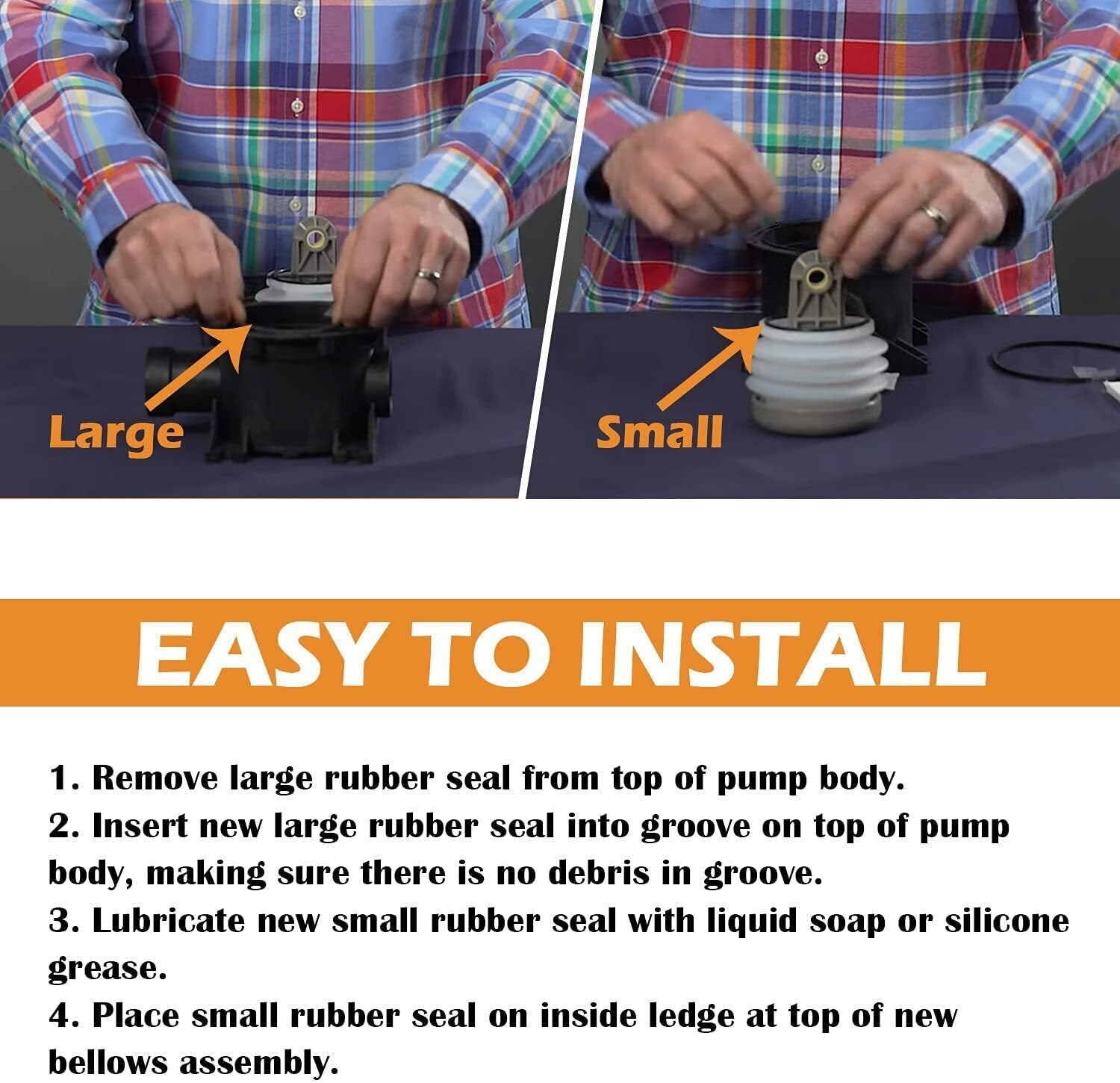 Large

Small

EASY TO INSTALL

1. Remove large rubber seal from top of pump body.
2. Insert new large rubber seal into groove on top of pump body, making sure there is no debris in groove.
3. Lubricate new small rubber seal with liquid soap or silicone grease.
4. Place small rubber seal on inside ledge at top of new bellows assembly.