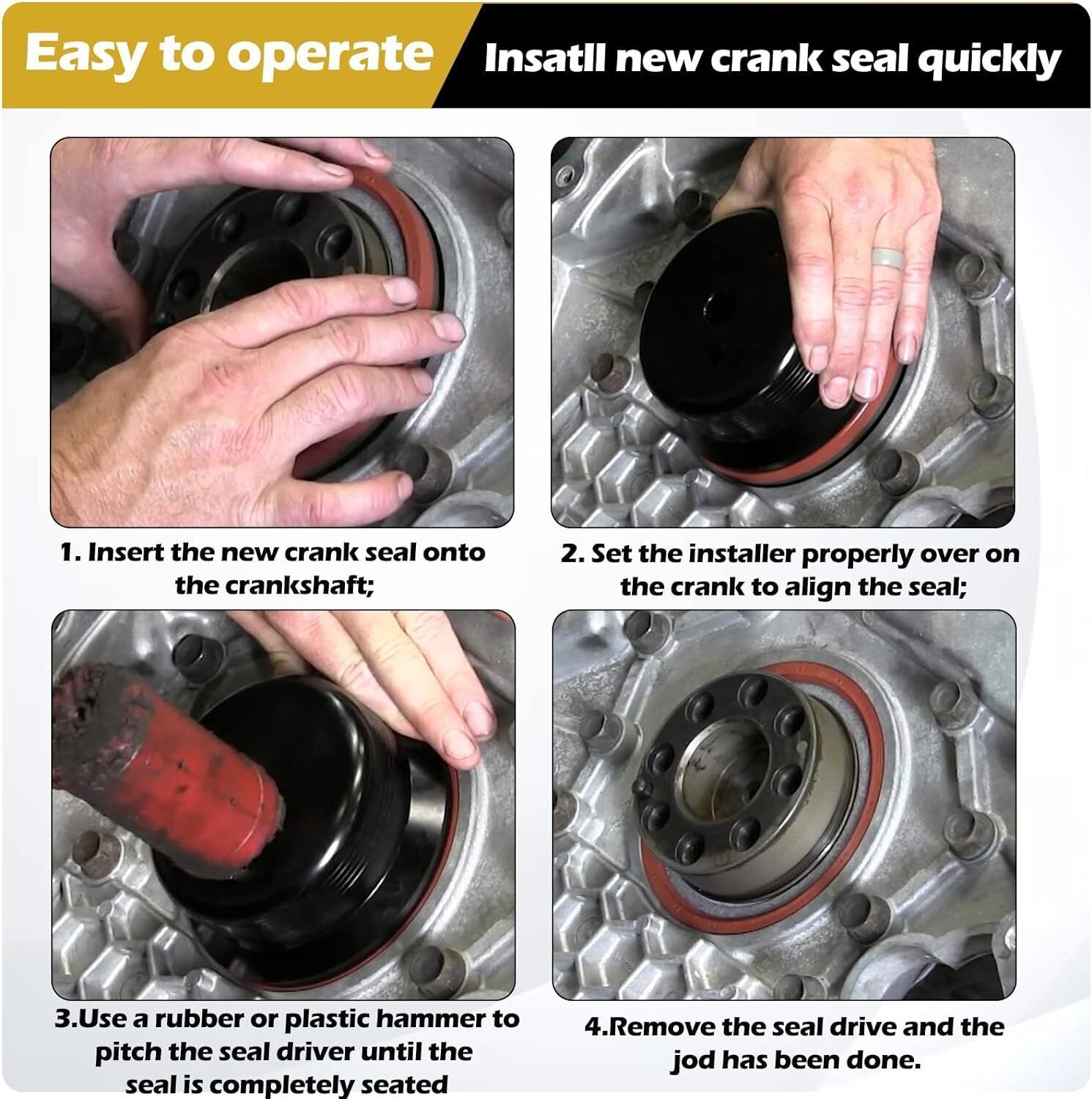 Easy to operate

Insatll new crank seal quickly

1. Insert the new crank seal onto the crankshaft;

2. Set the installer properly over on the crank to align the seal;

3.Use a rubber or plastic hammer to pitch the seal driver until the seal is completely seated

4.Remove the seal drive and the jod has been done.