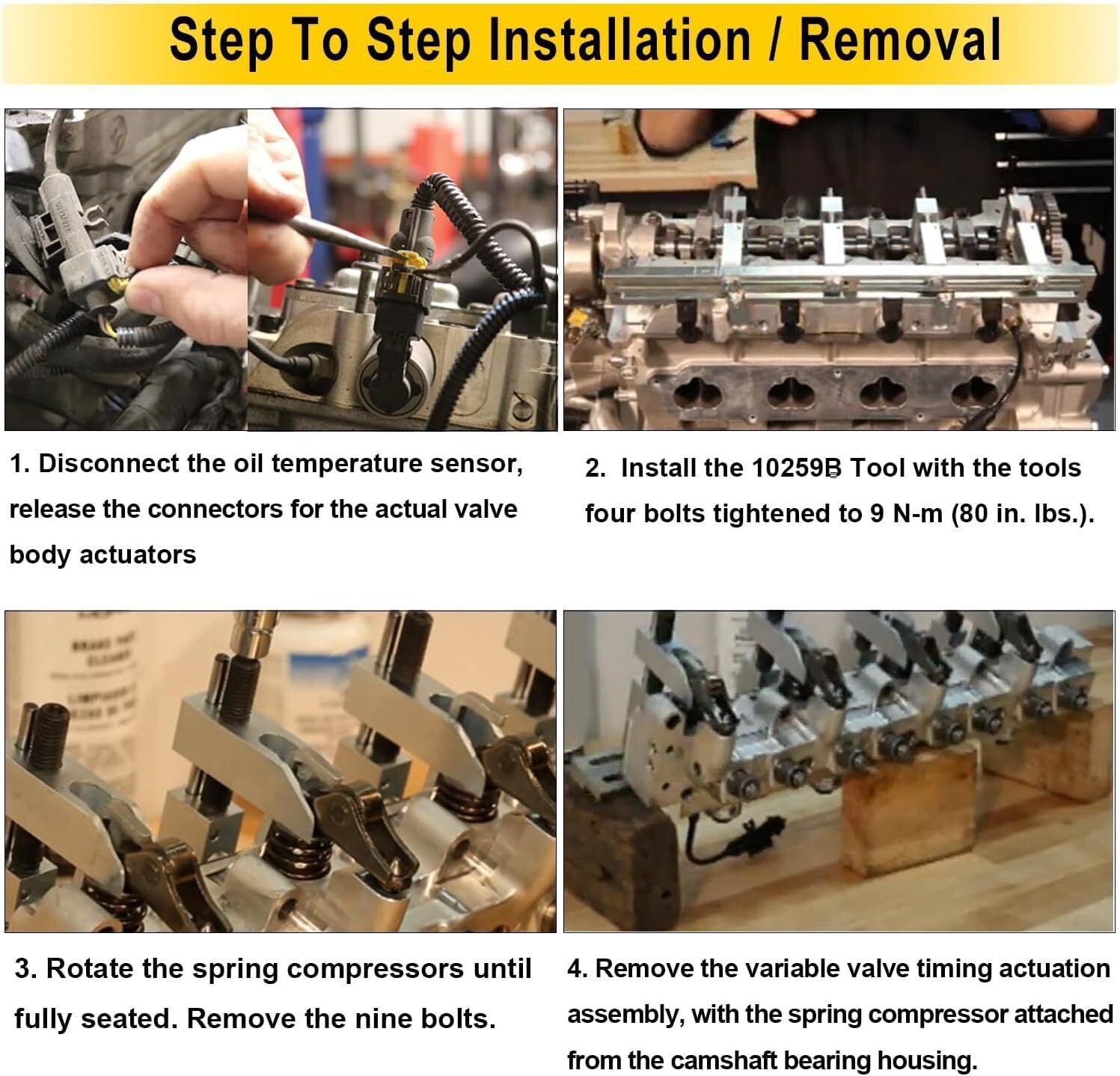 Step To Step Installation / Removal

1. Disconnect the oil temperature sensor, release the connectors for the actual valve body actuators

2. Install the 10259B Tool with the tools four bolts tightened to 9 N-m (80 in. lbs.).

3. Rotate the spring compressors until fully seated. Remove the nine bolts.

4. Remove the variable valve timing actuation assembly, with the spring compressor attached from the camshaft bearing housing.