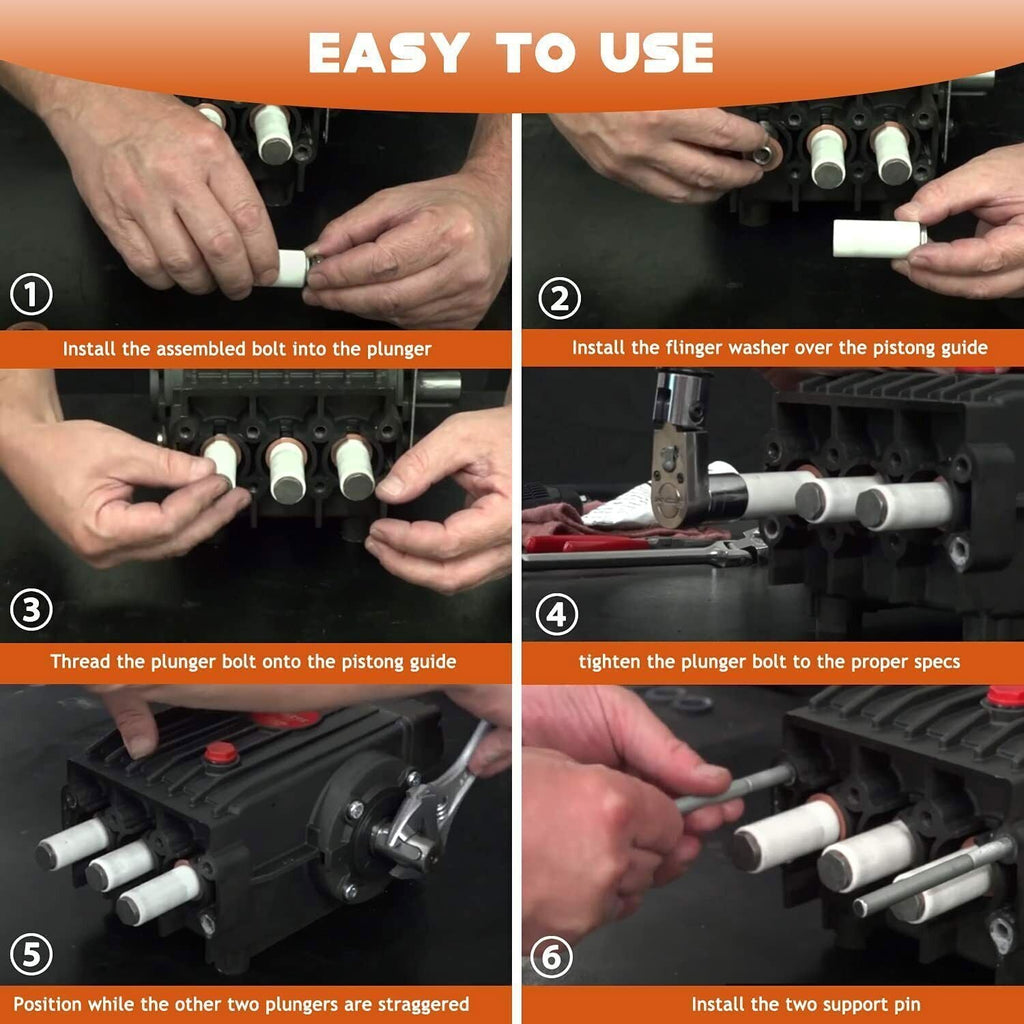 EASY TO USE

1
Install the assembled bolt into the plunger

2
Install the flinger washer over the pistong guide

3
Thread the plunger bolt onto the pistong guide

4
tighten the plunger bolt to the proper specs

5
Position while the other two plungers are straggered

6
Install the two support pin