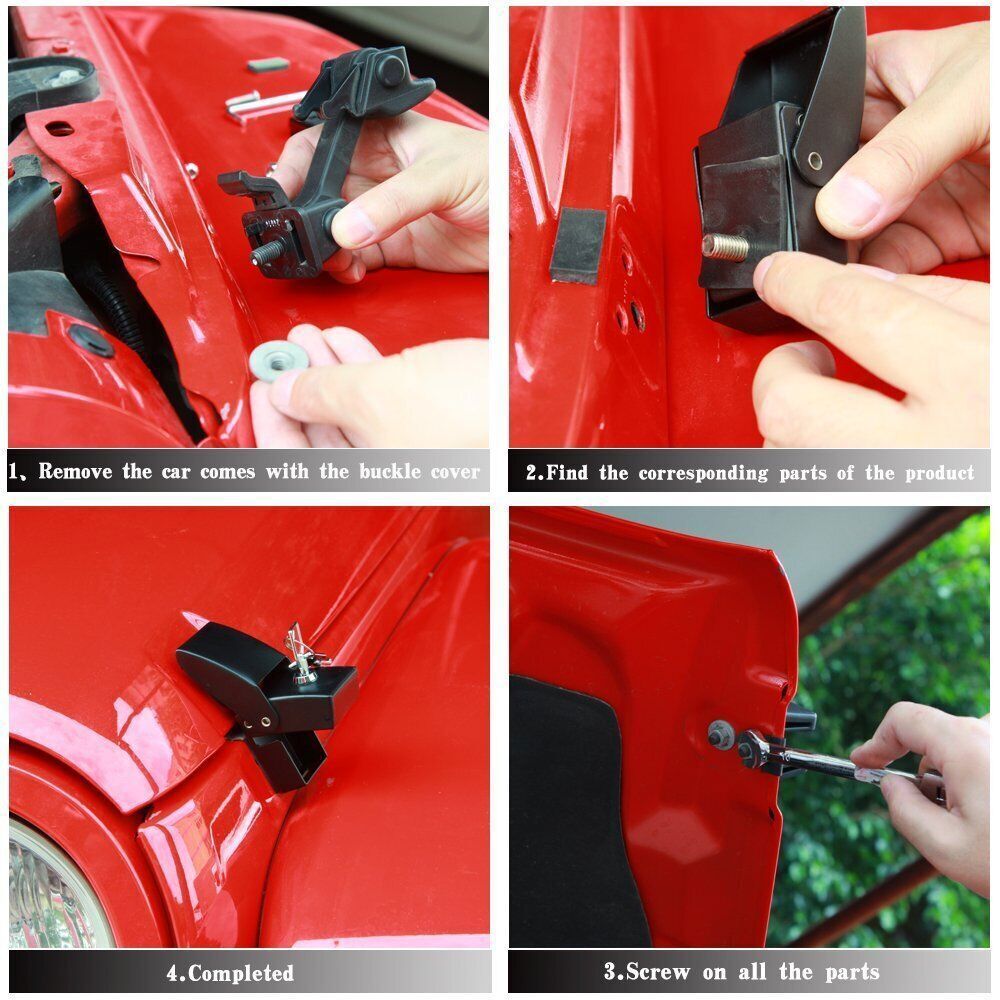 1、Remove the car comes with the buckle cover

2.Find the corresponding parts of the product

4.Completed

3.Screw on all the parts