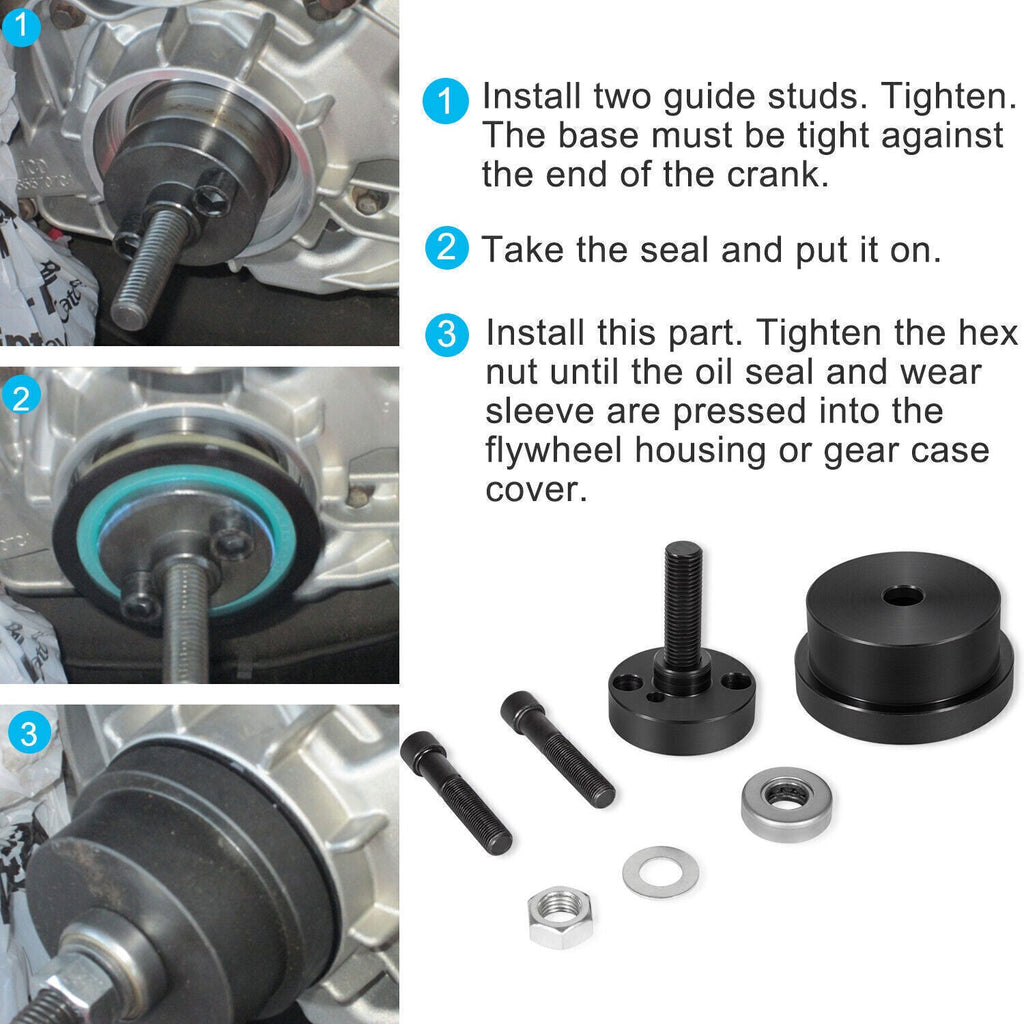 1

2

3

1 Install two guide studs. Tighten. The base must be tight against the end of the crank.

2 Take the seal and put it on.

3 Install this part. Tighten the hex nut until the oil seal and wear sleeve are pressed into the flywheel housing or gear case cover.