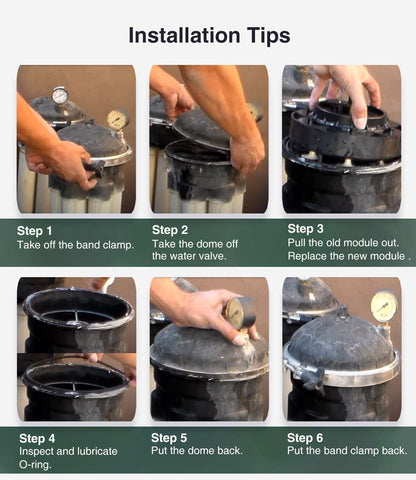 Installation Tips

Step 1
Take off the band clamp.

Step 2
Take the dome off the water valve.

Step 3
Pull the old module out. Replace the new module .

Step 4
Inspect and lubricate O-ring.

Step 5
Put the dome back.

Step 6
Put the band clamp back.