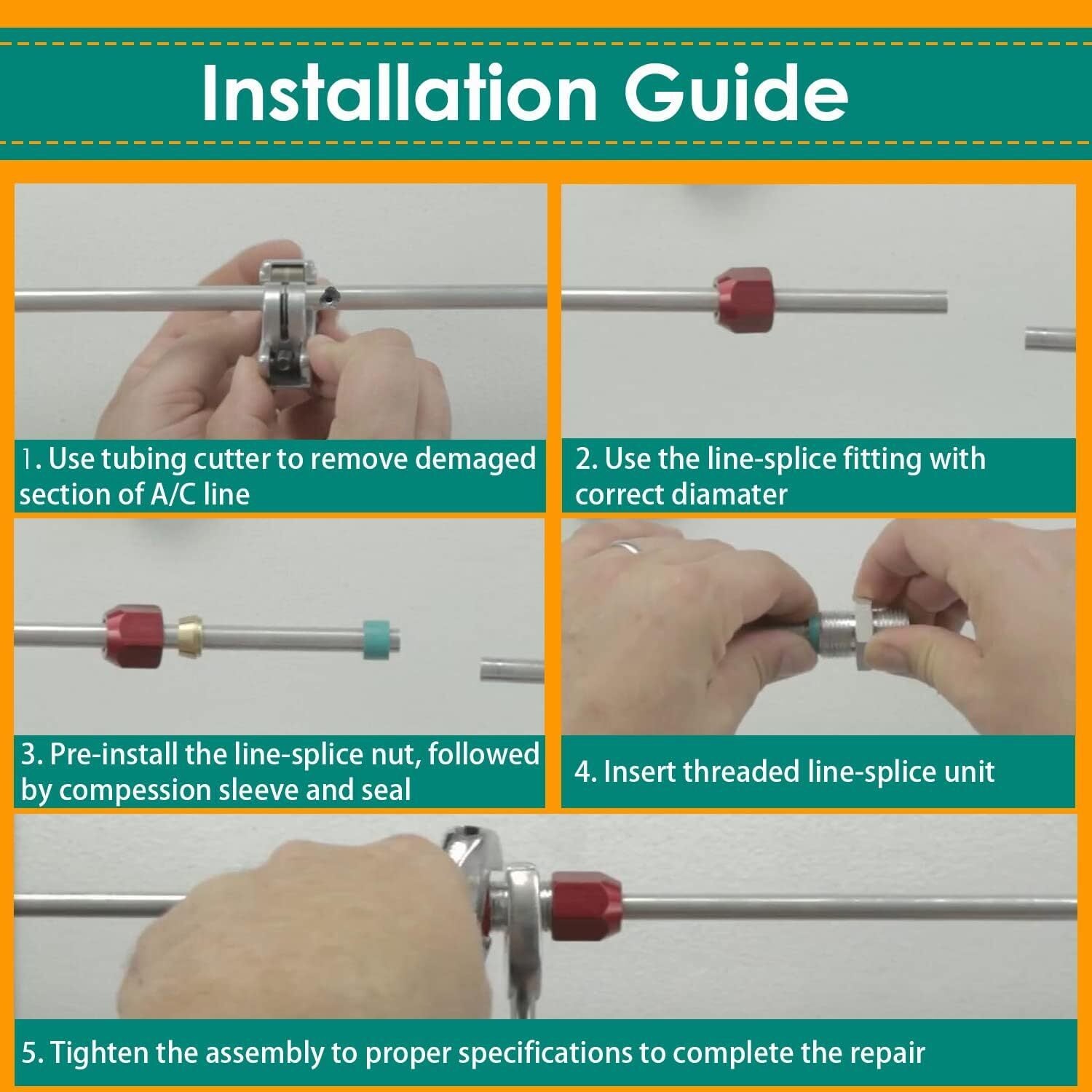 Installation Guide

1. Use tubing cutter to remove demaged section of A/C line

2. Use the line-splice fitting with correct diamater

3. Pre-install the line-splice nut, followed by compession sleeve and seal

4. Insert threaded line-splice unit

5. Tighten the assembly to proper specifications to complete the repair