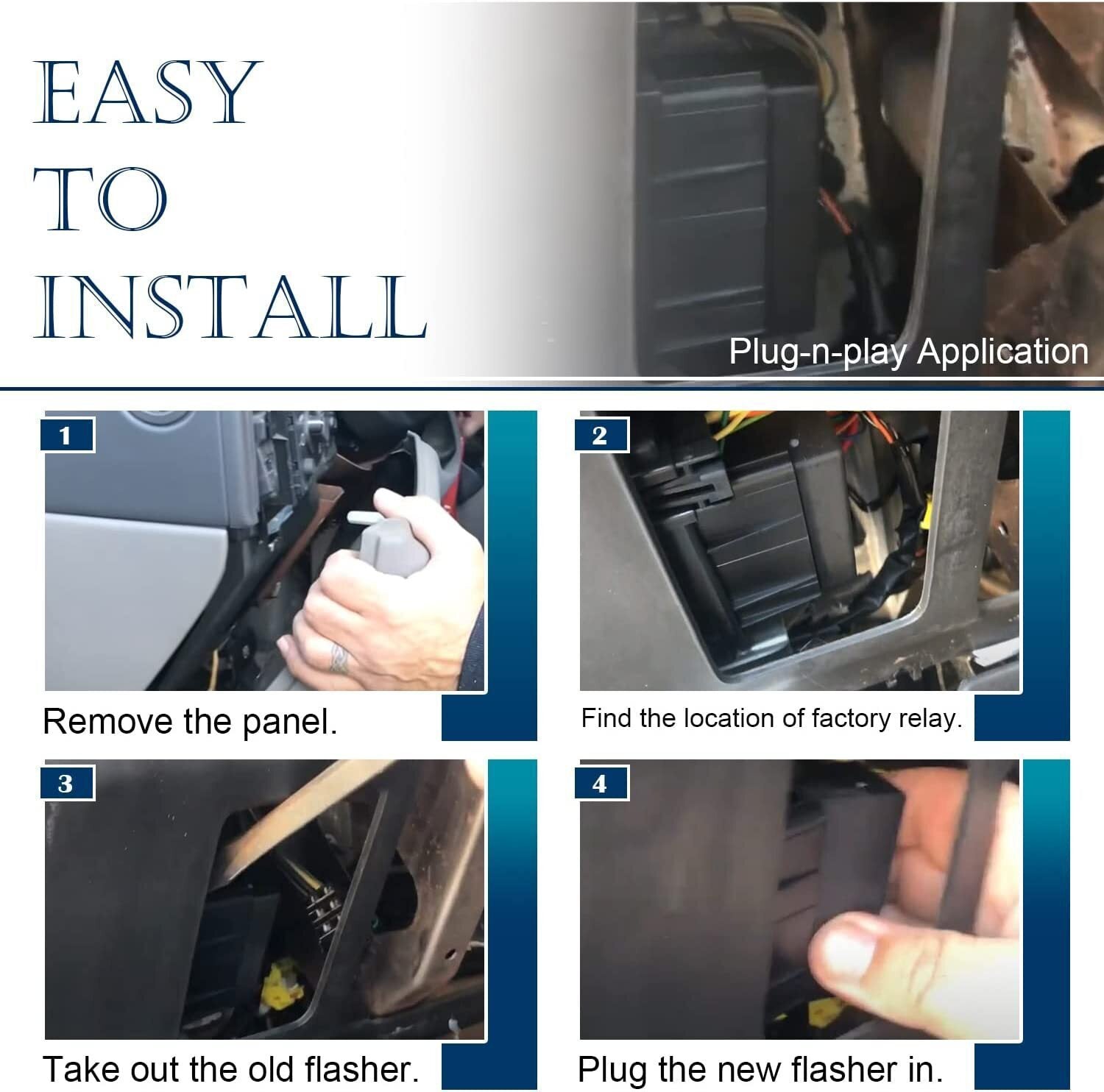 EASY
TO
INSTALL

Plug-n-play Application

1

Remove the panel.

2

Find the location of factory relay.

3

Take out the old flasher.

4

Plug the new flasher in.