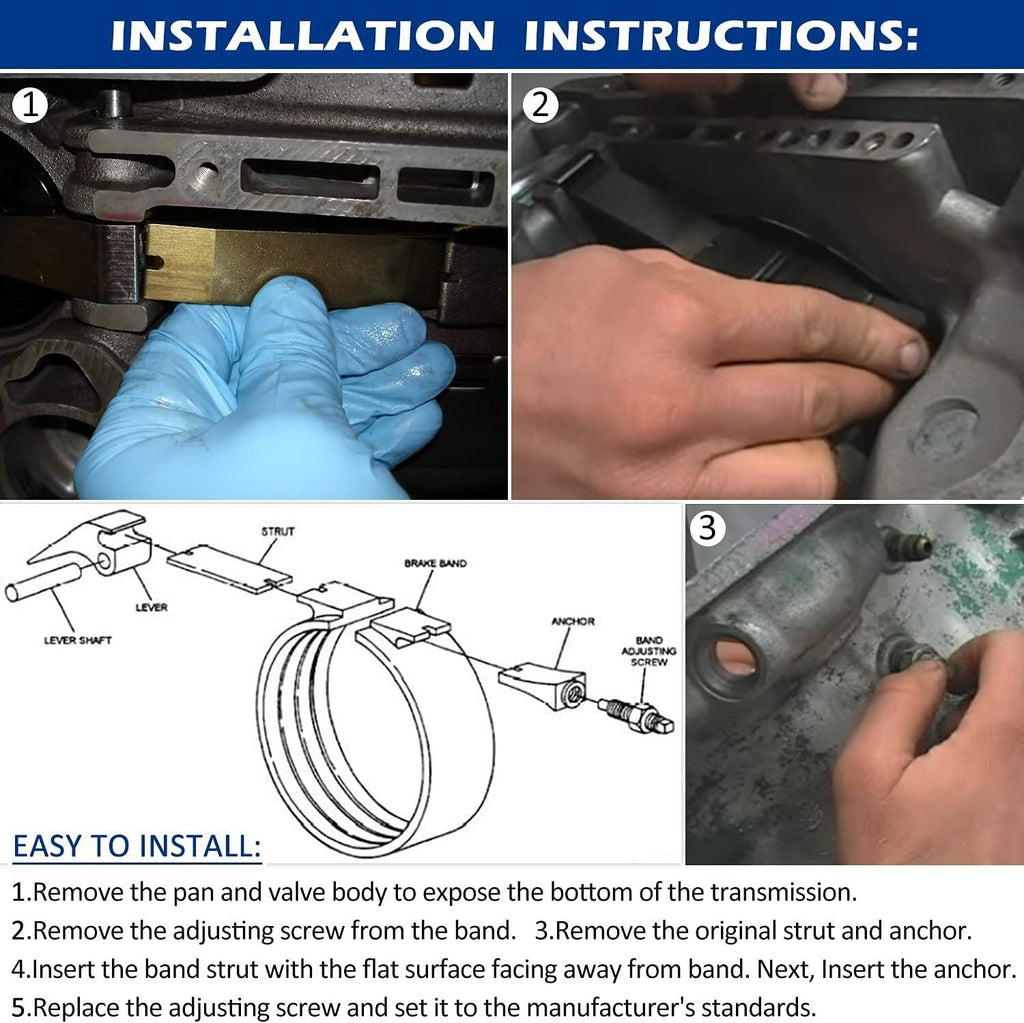 INSTALLATION INSTRUCTIONS:

1

2

STRUT

BRAKE BAND

LEVER

LEVER SHAFT

ANCHOR

BAND ADJUSTING SCREW

3

EASY TO INSTALL:

1.Remove the pan and valve body to expose the bottom of the transmission.

2.Remove the adjusting screw from the band. 3.Remove the original strut and anchor.

4.Insert the band strut with the flat surface facing away from band. Next, Insert the anchor.

5.Replace the adjusting screw and set it to the manufacturer's standards.