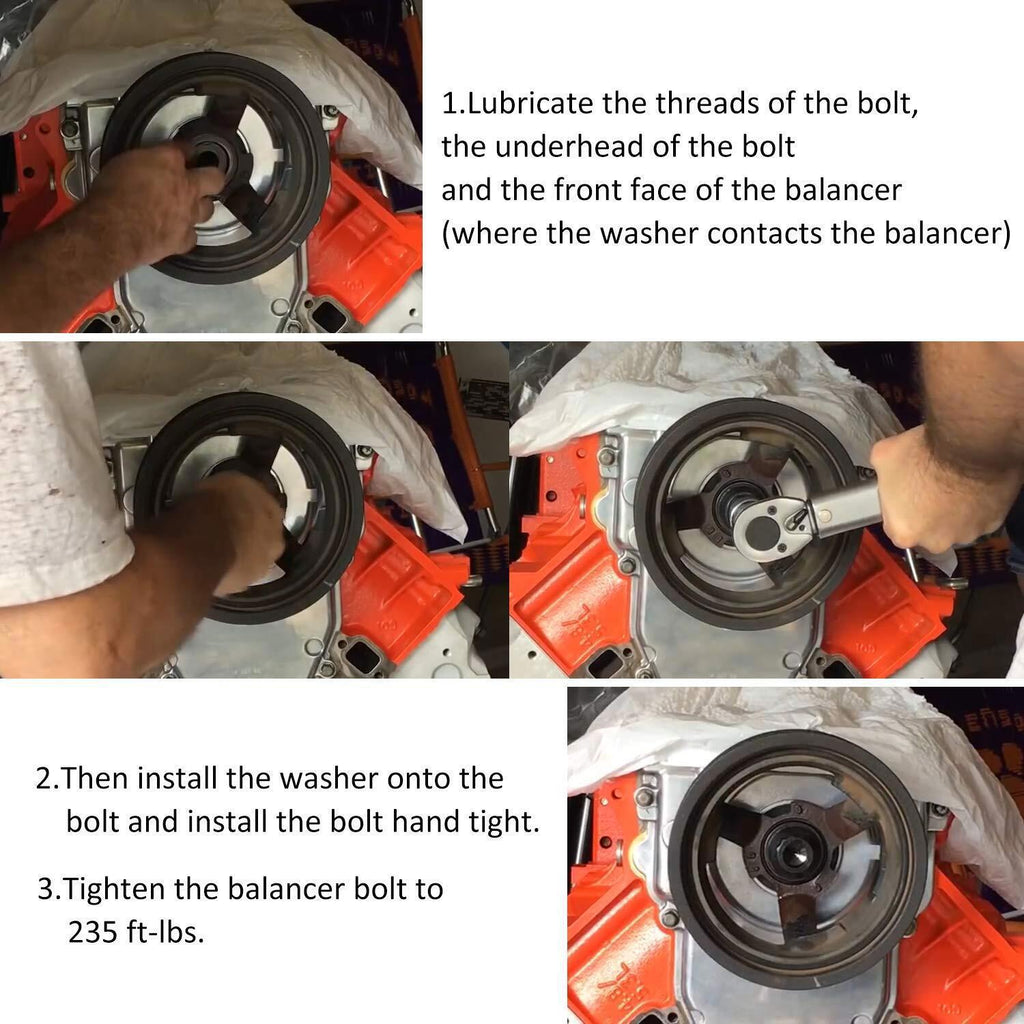 1.Lubricate the threads of the bolt, the underhead of the bolt and the front face of the balancer (where the washer contacts the balancer)

2.Then install the washer onto the bolt and install the bolt hand tight.

3.Tighten the balancer bolt to 235 ft-lbs.