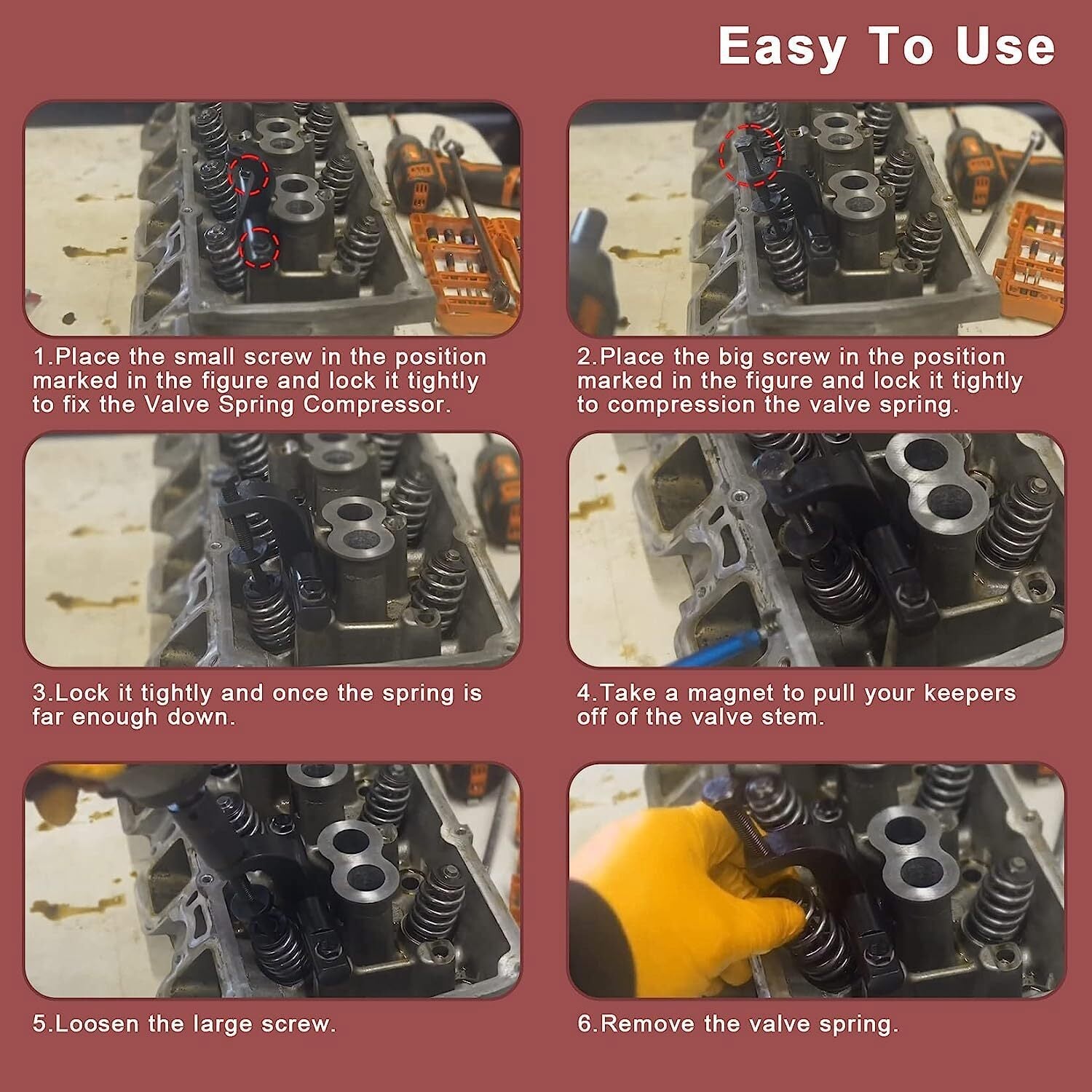 Easy To Use

1.Place the small screw in the position marked in the figure and lock it tightly to fix the Valve Spring Compressor.

2.Place the big screw in the position marked in the figure and lock it tightly to compression the valve spring.

3.Lock it tightly and once the spring is far enough down.

4.Take a magnet to pull your keepers off of the valve stem.

5.Loosen the large screw.

6.Remove the valve spring.