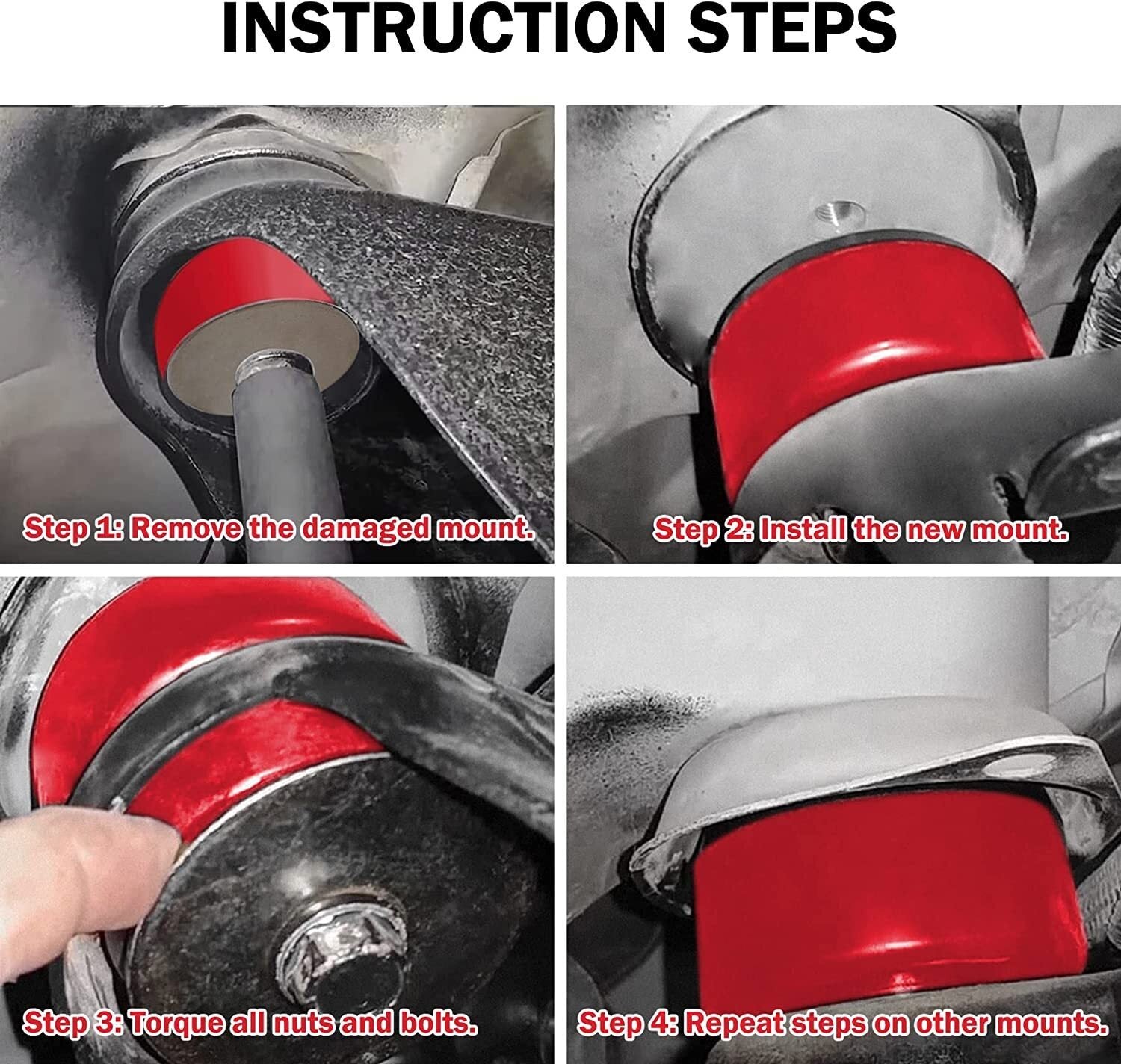 INSTRUCTION STEPS

Step 1: Remove the damaged mount.

Step 2: Install the new mount.

Step 3: Torque all nuts and bolts.

Step 4: Repeat steps on other mounts.