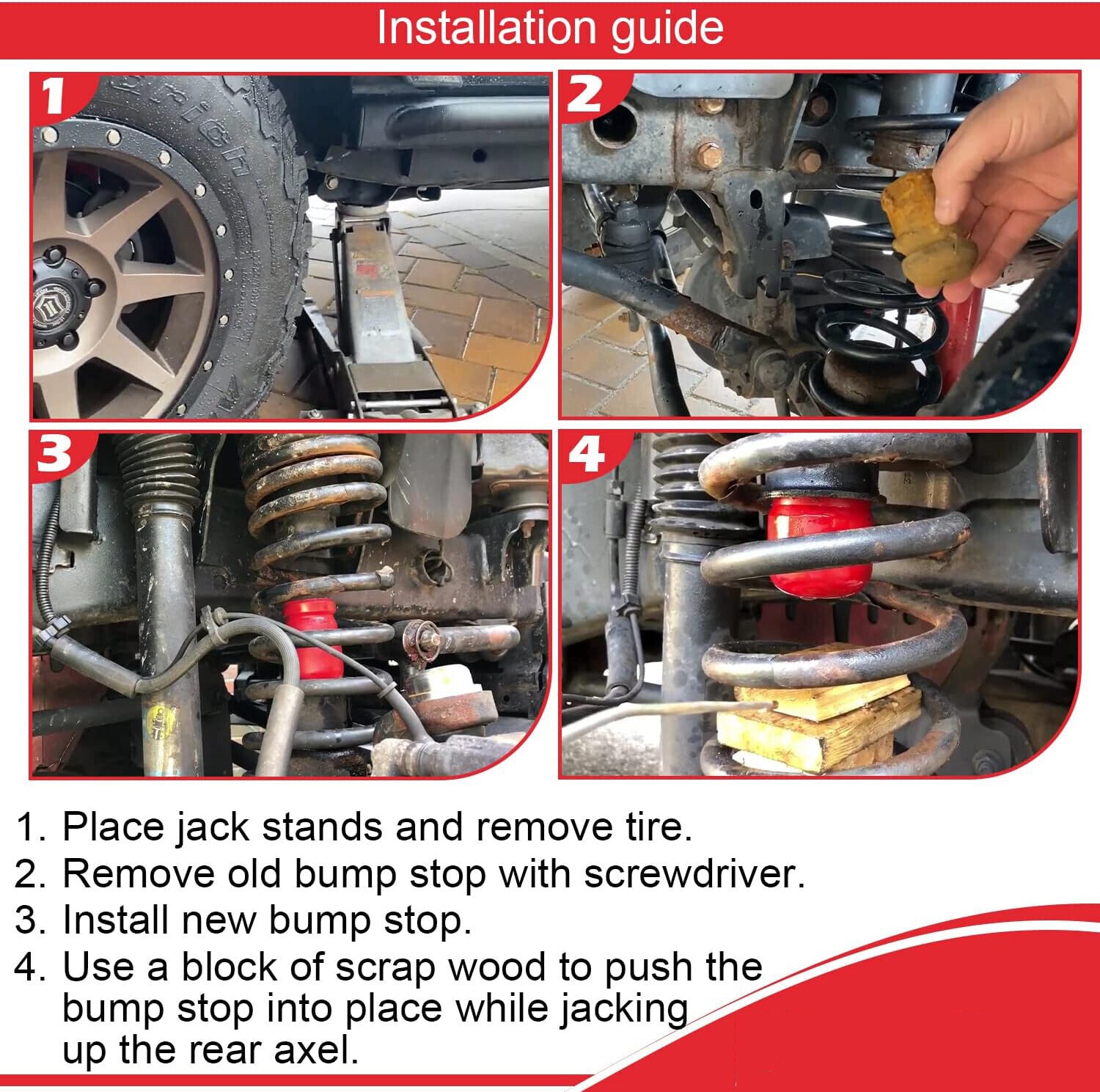 Installation guide

1

2

3

4

1. Place jack stands and remove tire.
2. Remove old bump stop with screwdriver.
3. Install new bump stop.
4. Use a block of scrap wood to push the bump stop into place while jacking up the rear axel.