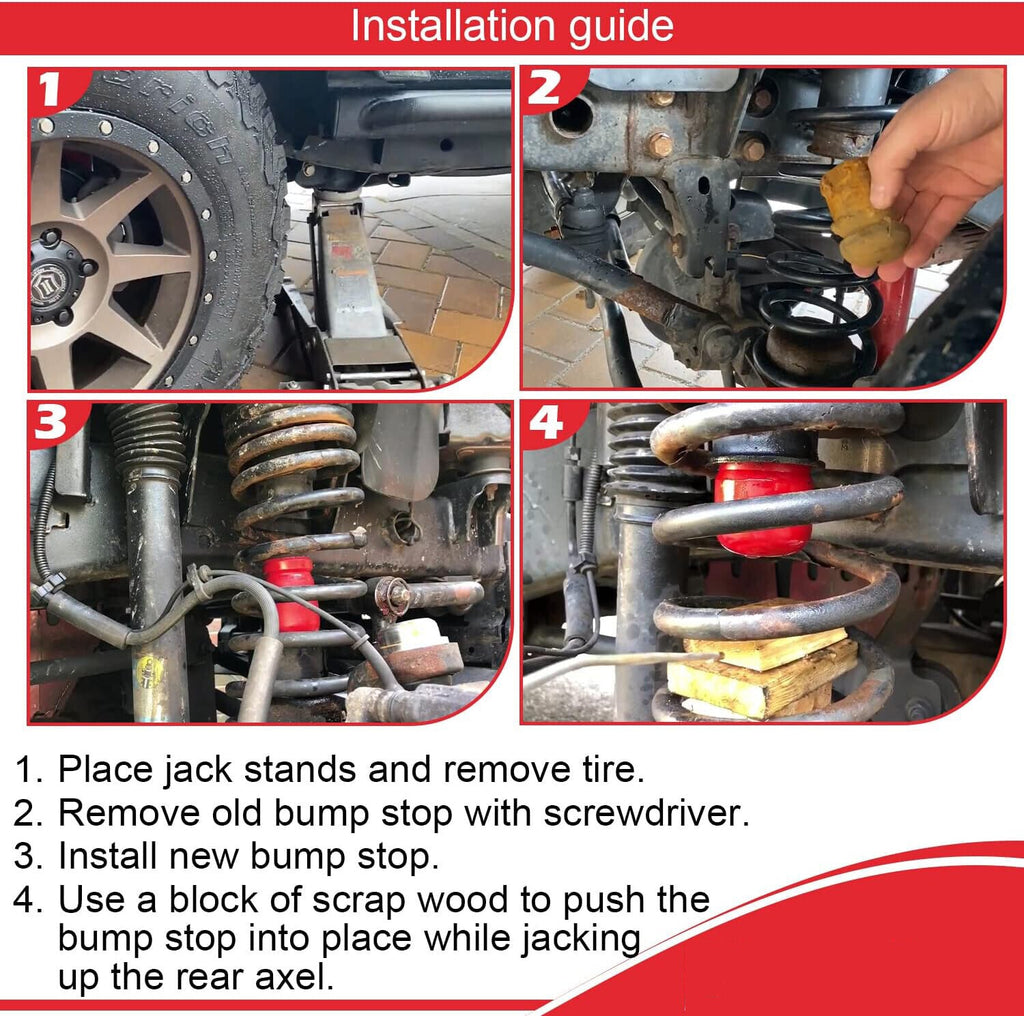 Installation guide

1

2

3

4

1. Place jack stands and remove tire.
2. Remove old bump stop with screwdriver.
3. Install new bump stop.
4. Use a block of scrap wood to push the bump stop into place while jacking up the rear axel.