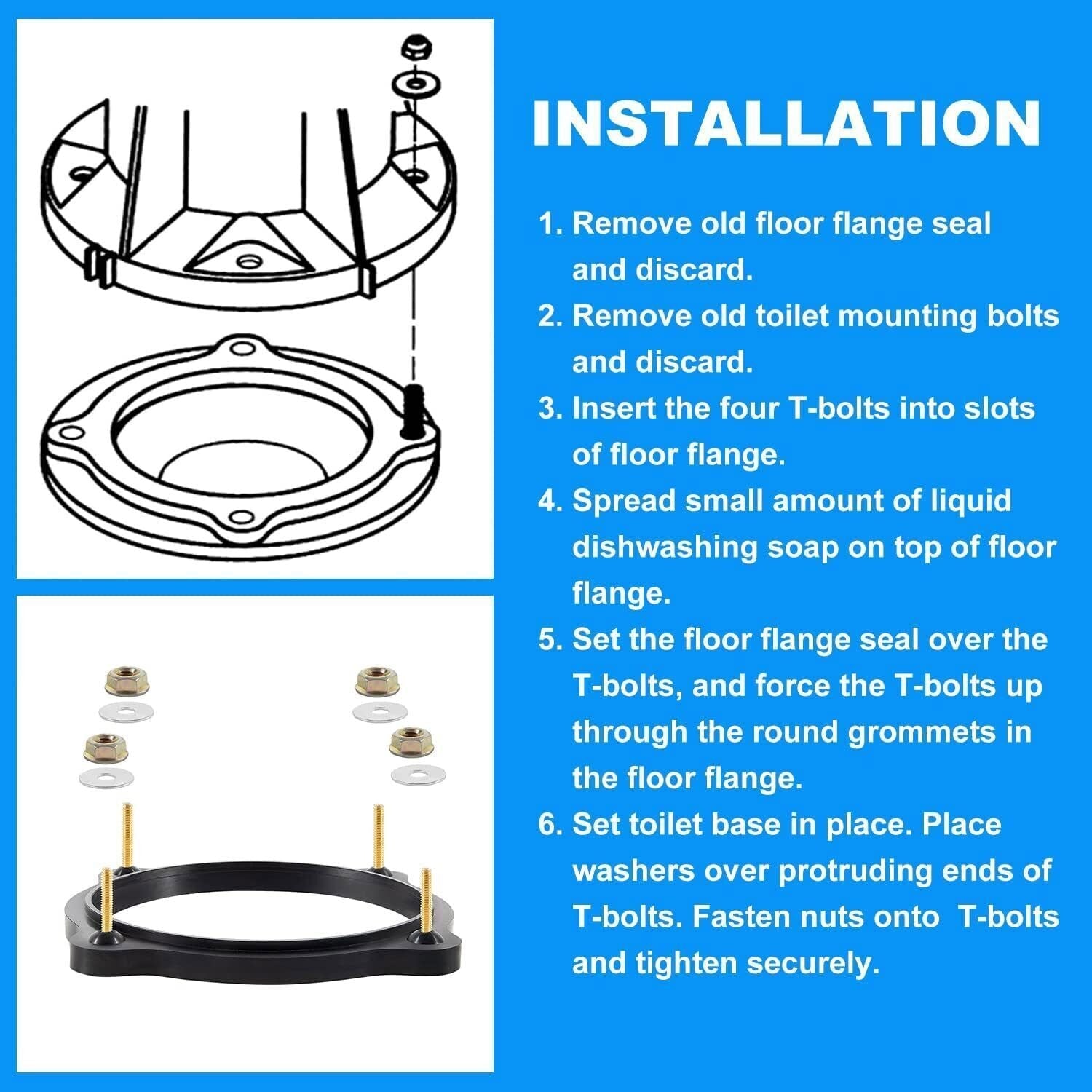 INSTALLATION

1. Remove old floor flange seal and discard.
2. Remove old toilet mounting bolts and discard.
3. Insert the four T-bolts into slots of floor flange.
4. Spread small amount of liquid dishwashing soap on top of floor flange.
5. Set the floor flange seal over the T-bolts, and force the T-bolts up through the round grommets in the floor flange.
6. Set toilet base in place. Place washers over protruding ends of T-bolts. Fasten nuts onto T-bolts and tighten securely.